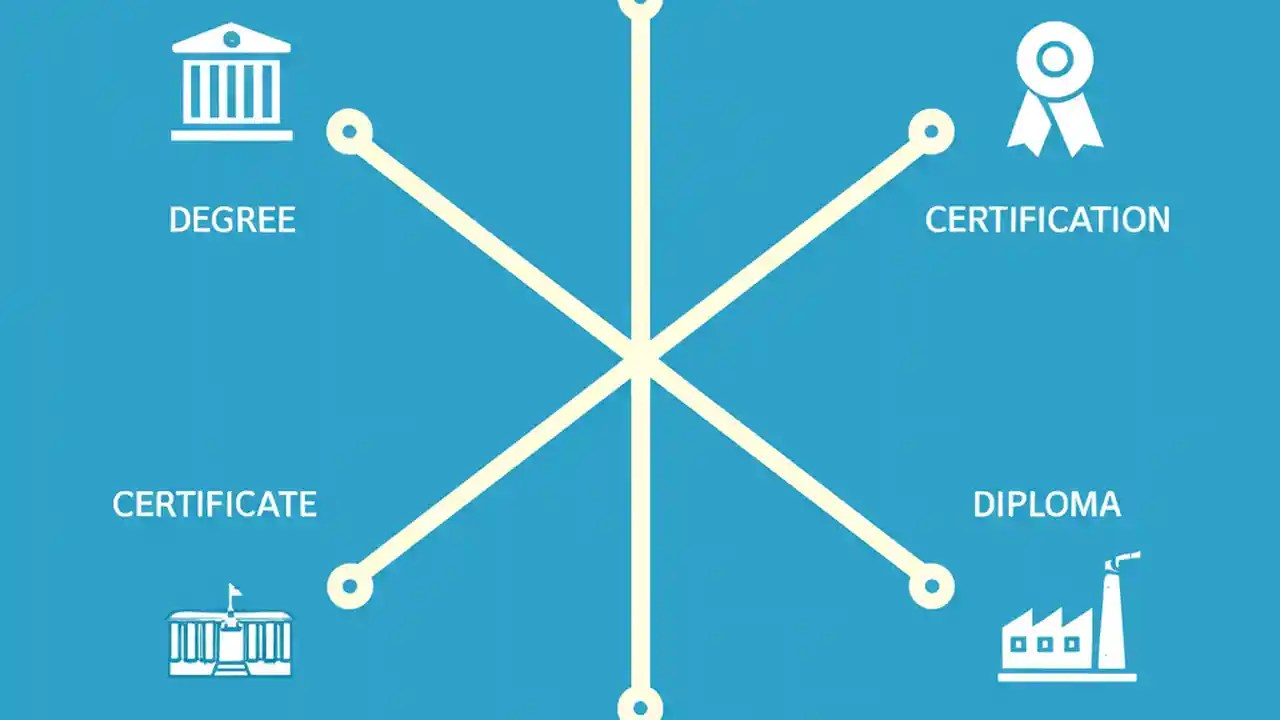 DEGREE

CERTIFICATION

CERTIFICATE

DIPLOMA