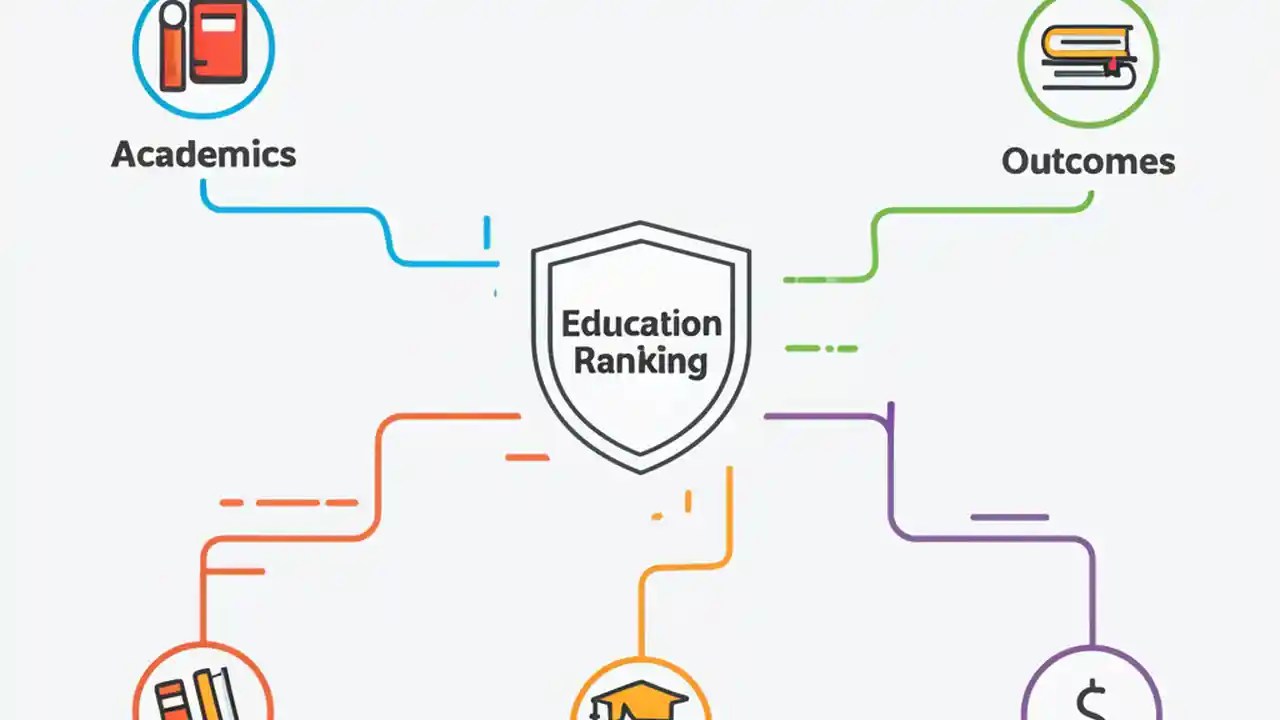 Academics

Outcomes

Education Ranking

$