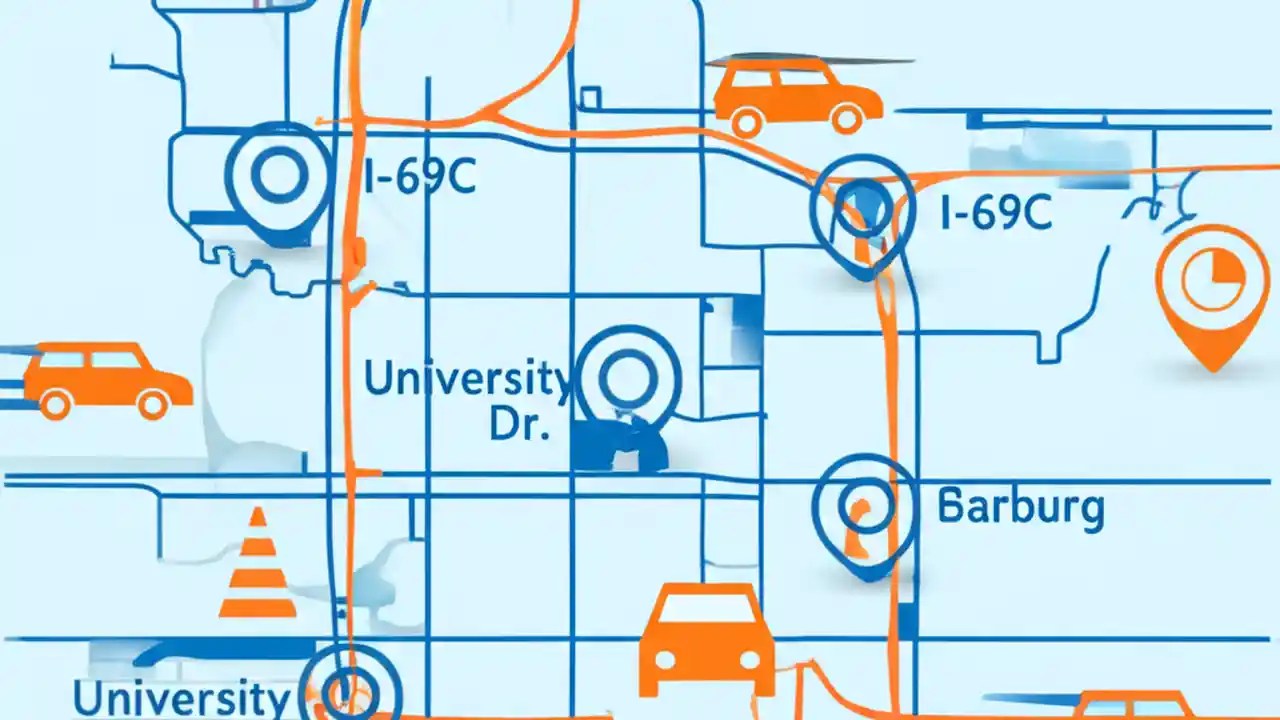 I-69C

I-69C

University Dr.

Barburg

University