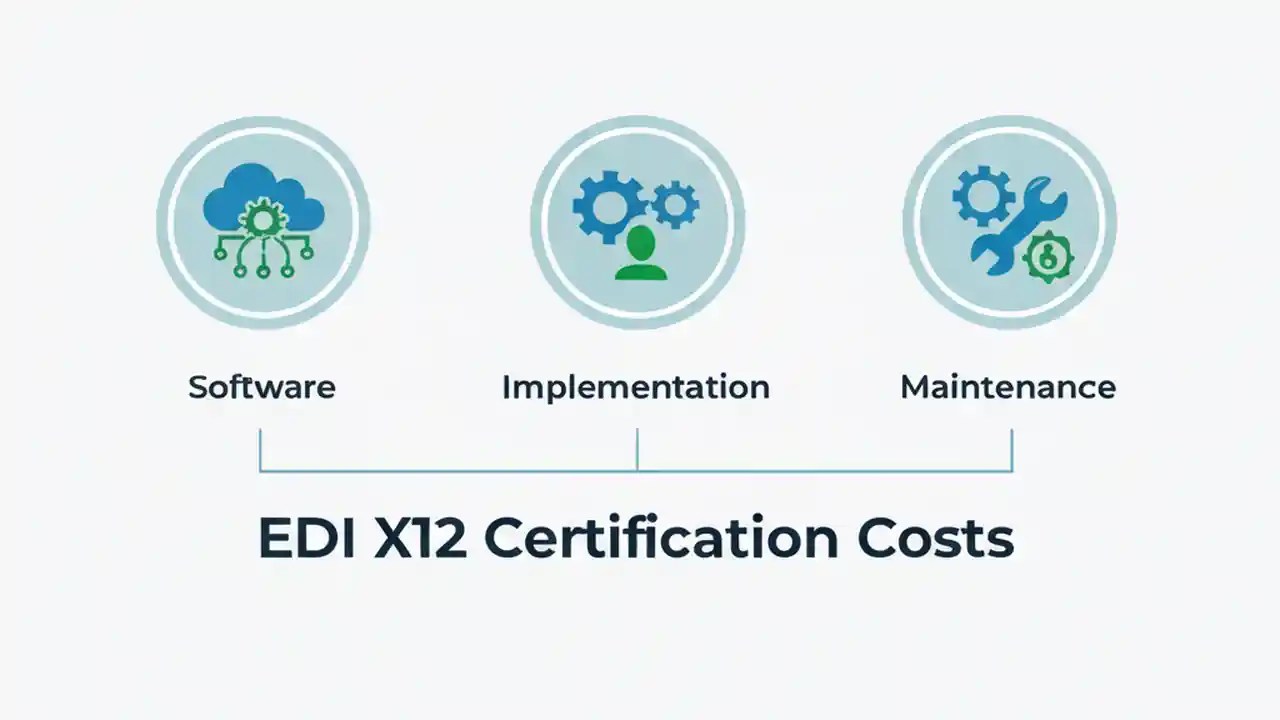 Software

Implementation

Maintenance

EDI X12 Certification Costs