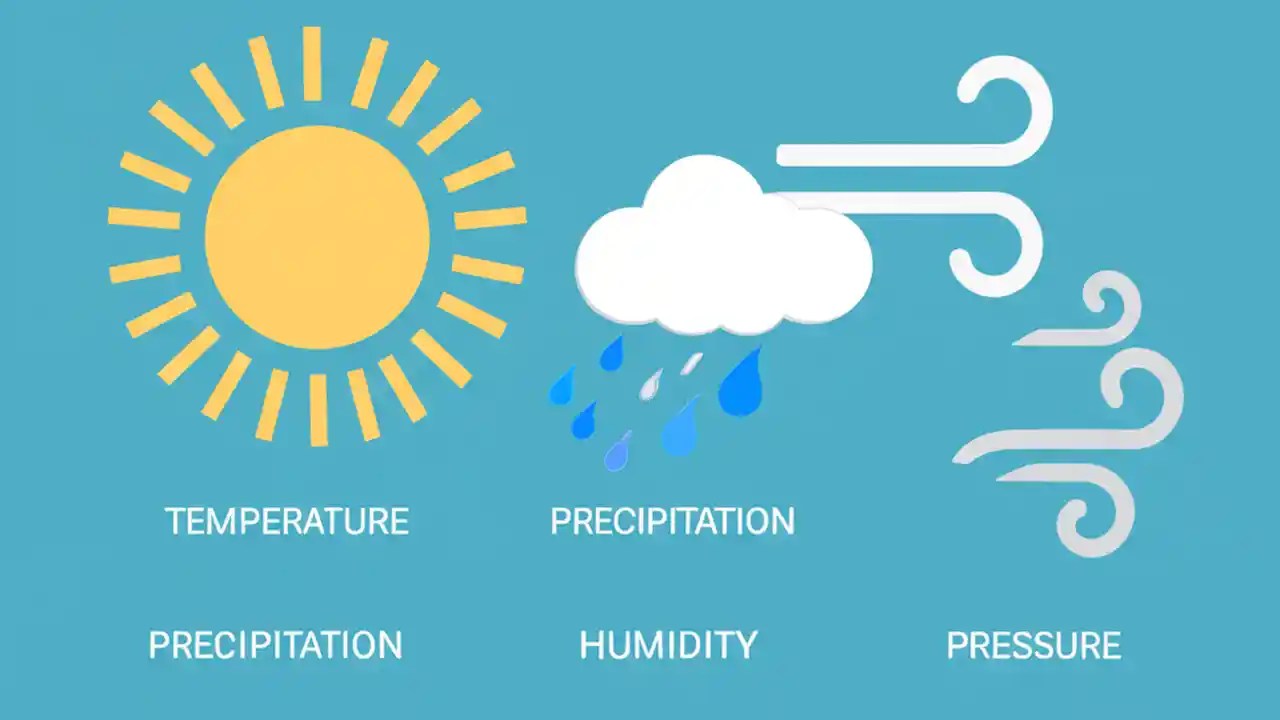 TEMPERATURE
PRECIPITATION

PRECIPITATION
HUMIDITY
PRESSURE