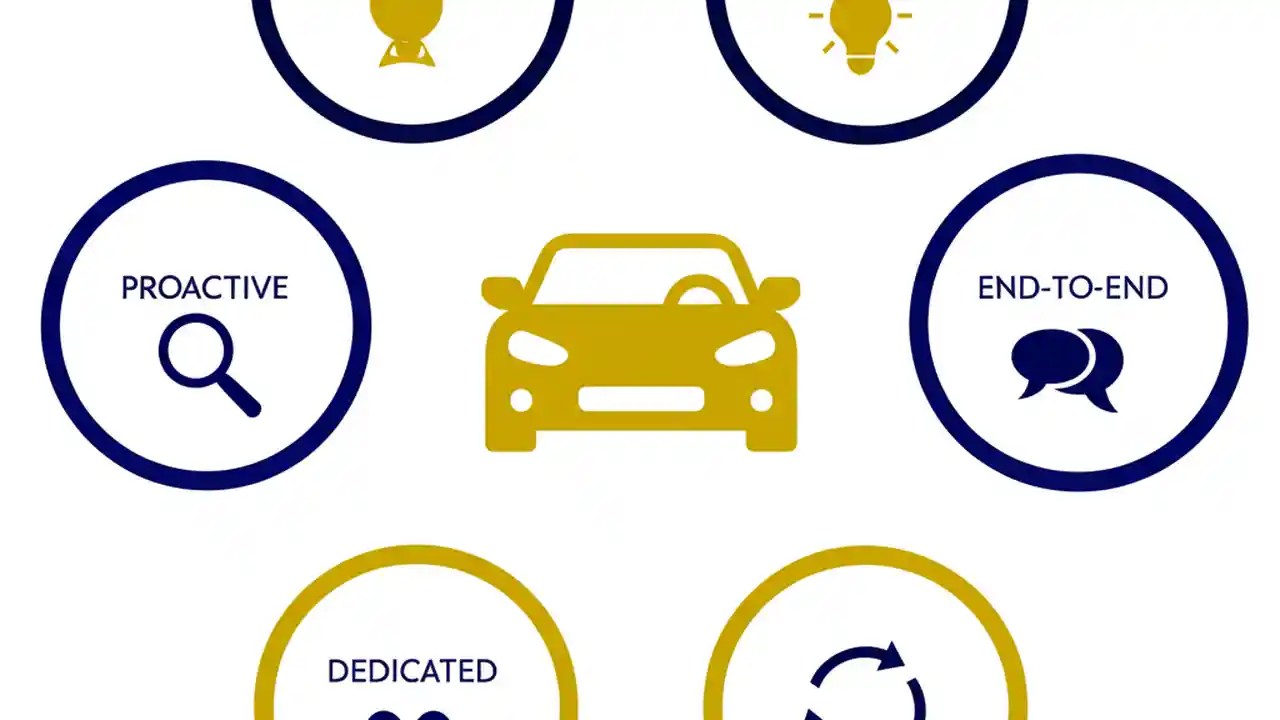 PROACTIVE

END-TO-END

DEDICATED