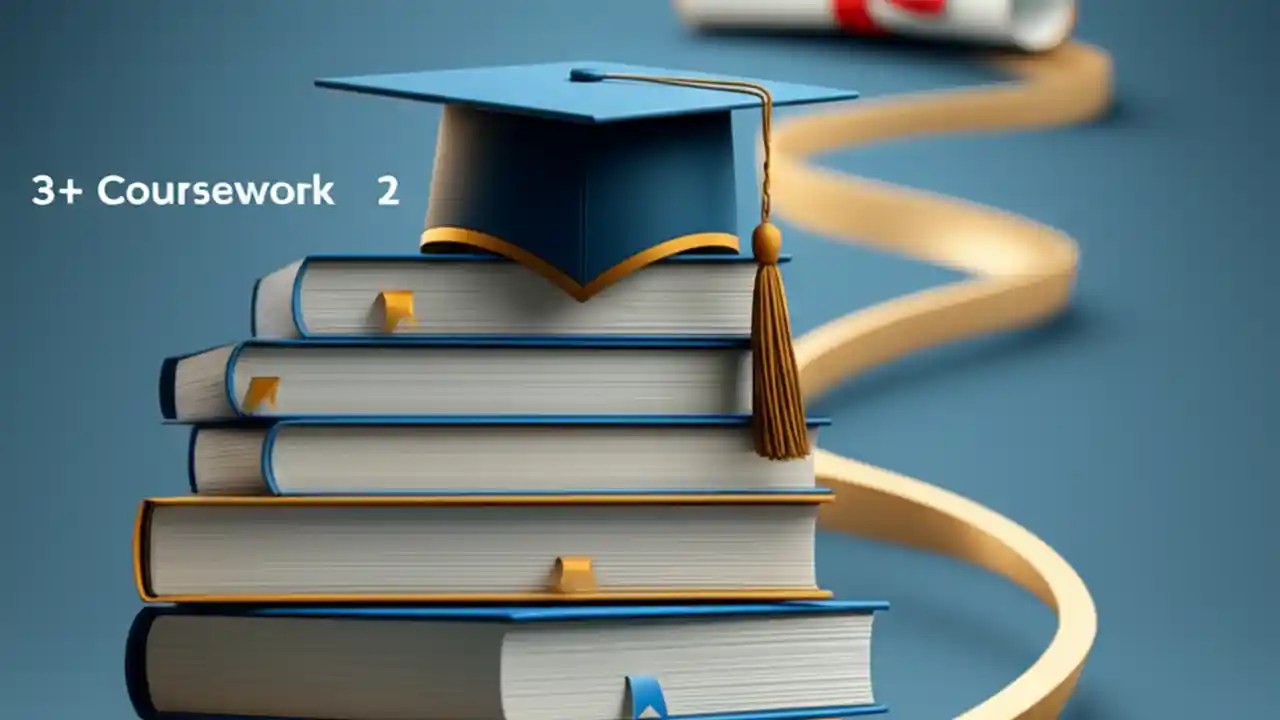 3+ Coursework 2