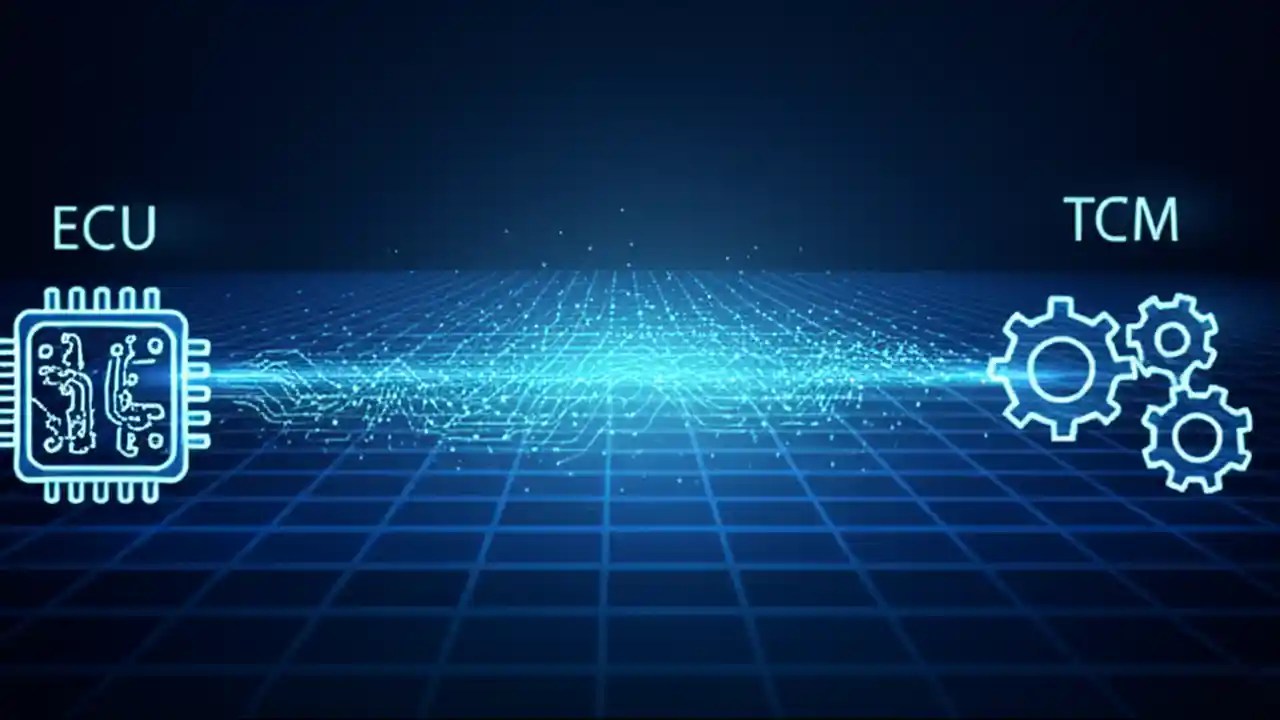 ECU

TCM