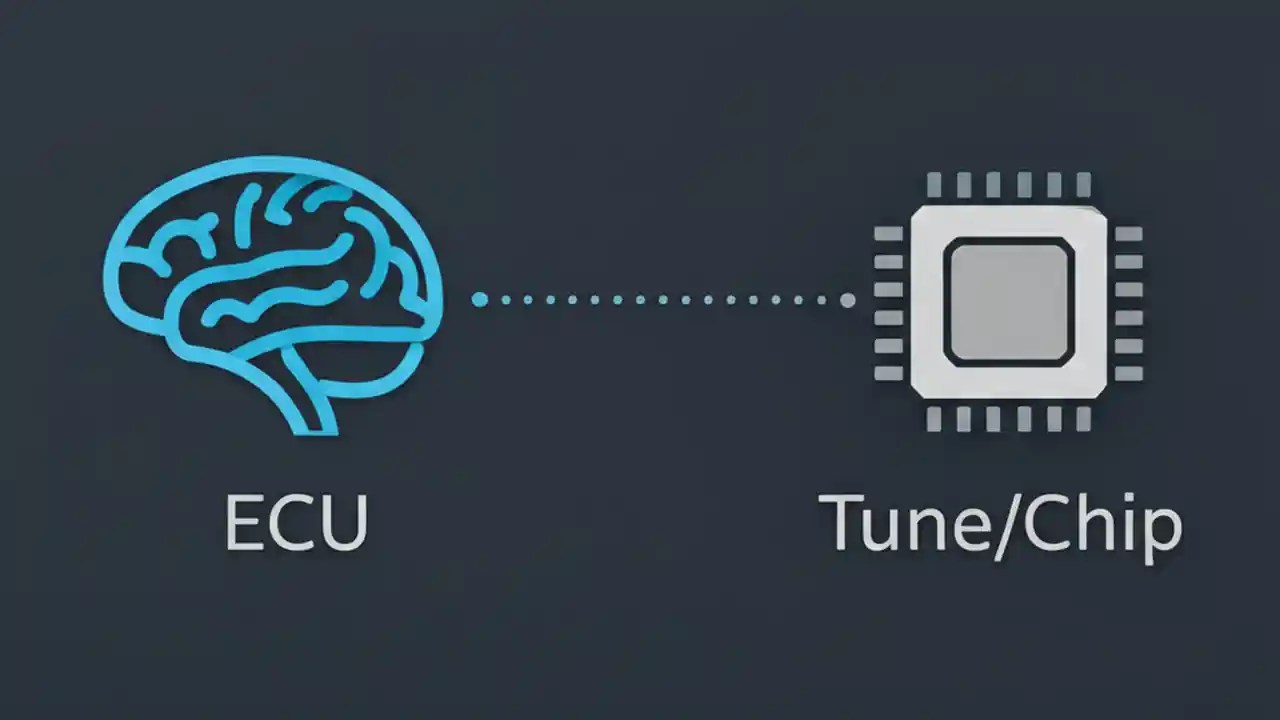 ECU

Tune/Chip