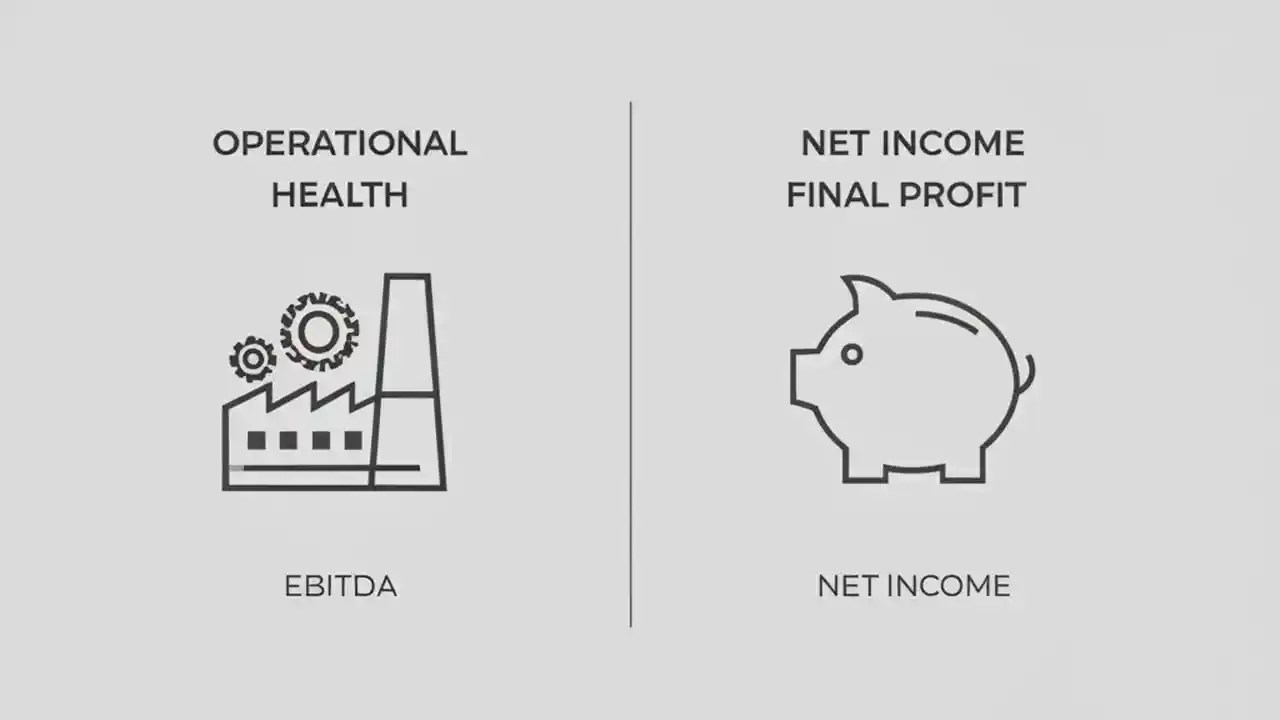 OPERATIONAL HEALTH

EBITDA

NET INCOME FINAL PROFIT

NET INCOME