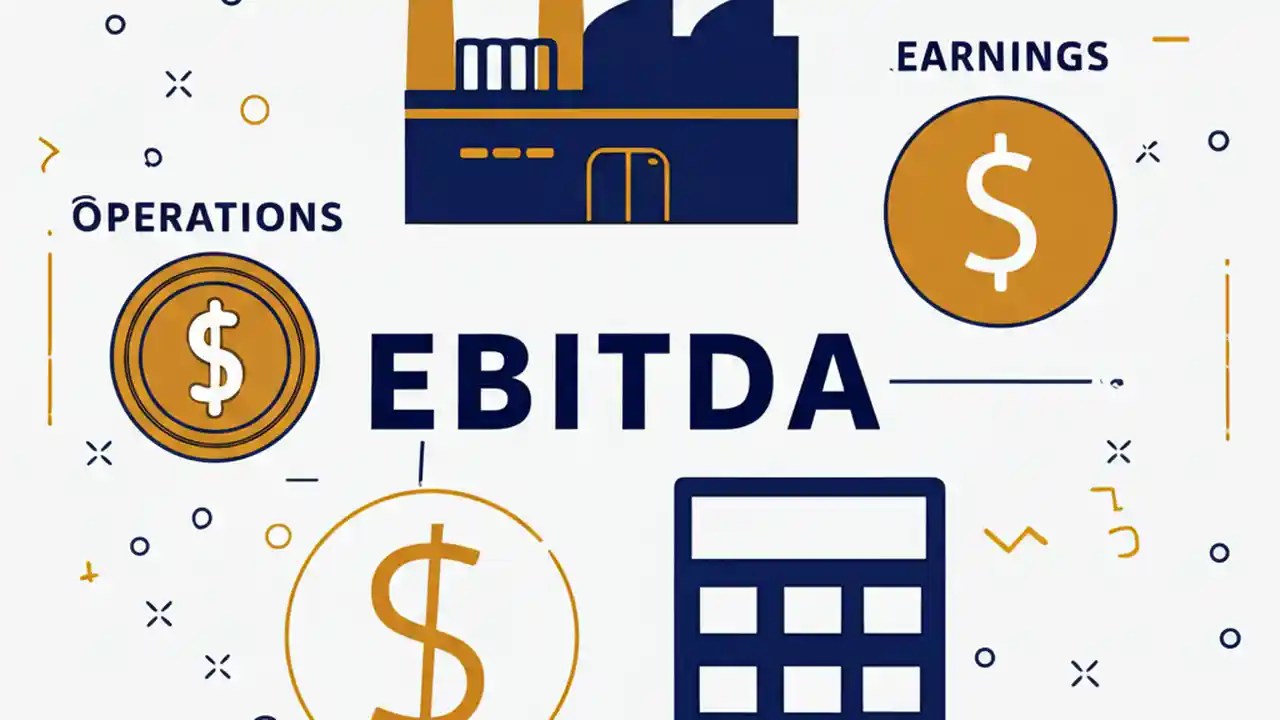 EARNINGS

$

OPERATIONS

$

EBITDA

$