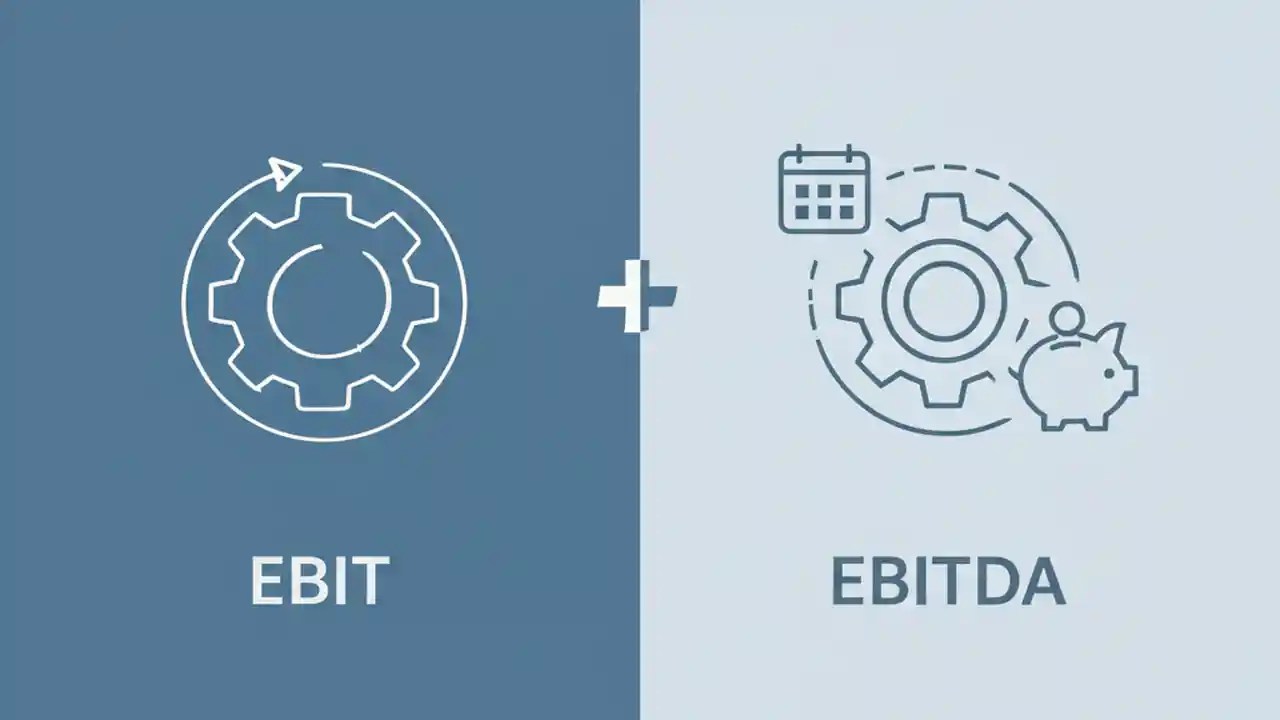 EBIT

+

EBITDA