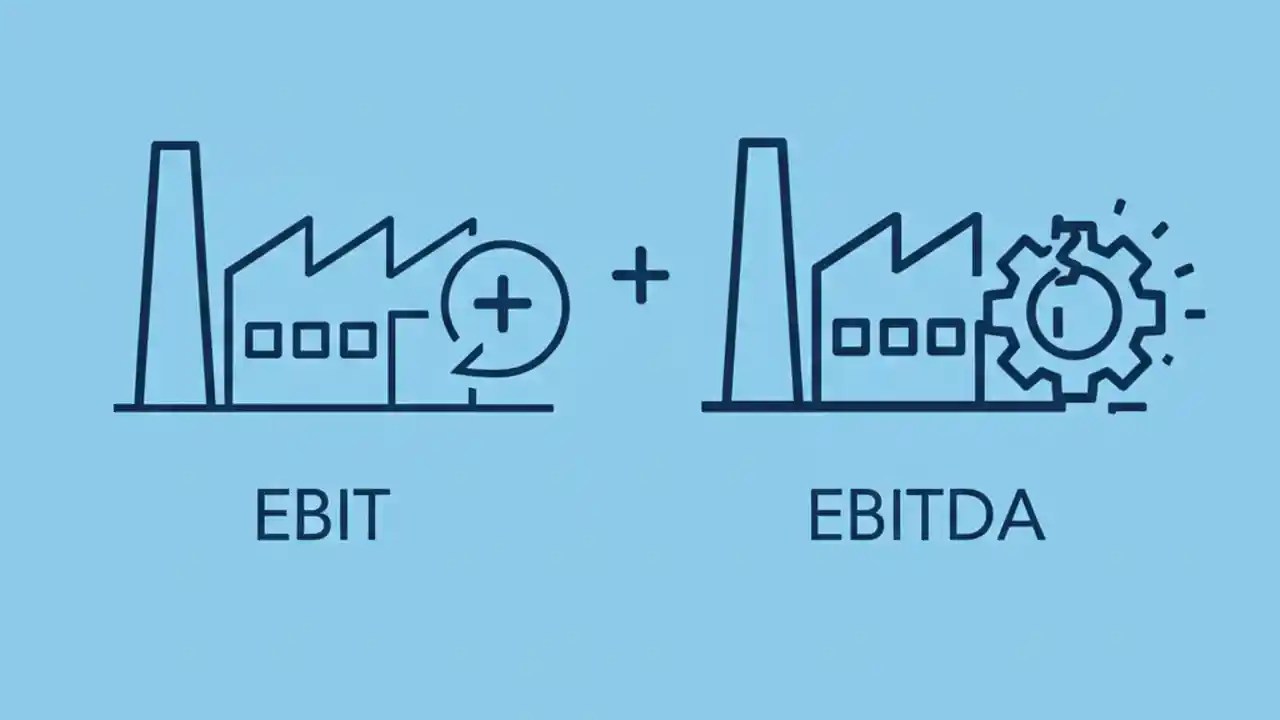 +

EBIT

EBITDA