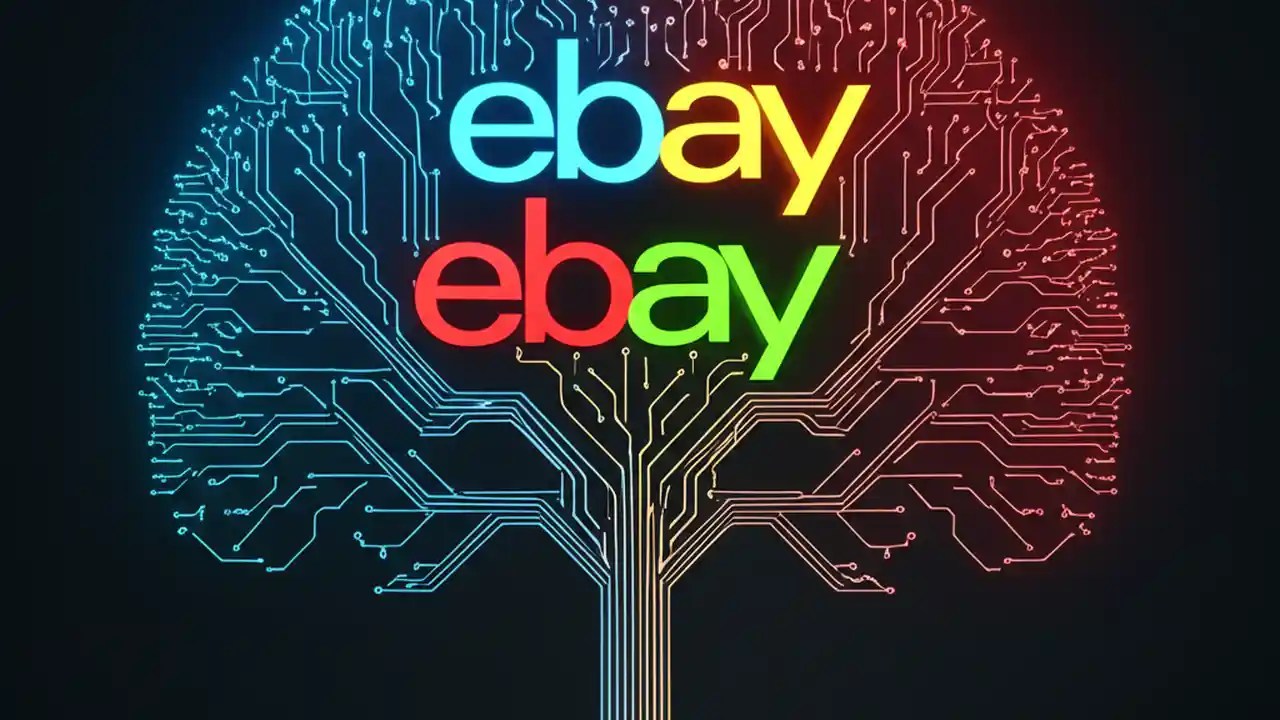 ebay
ebay