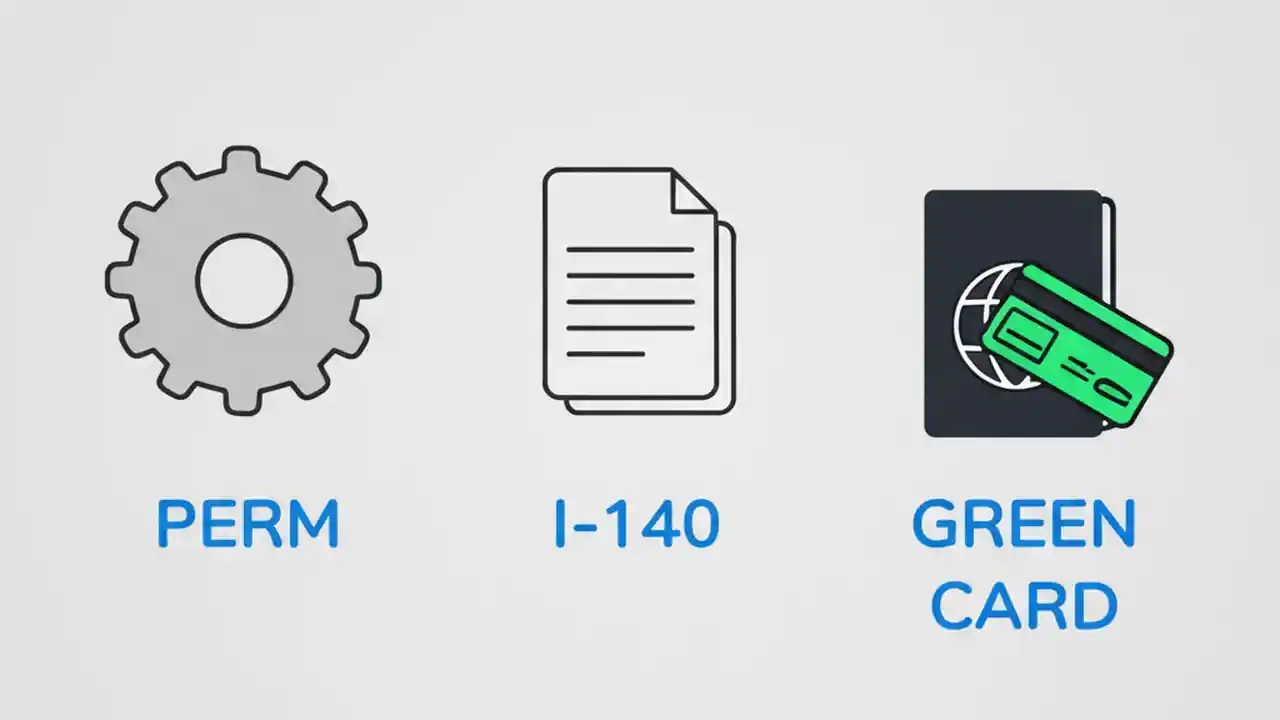 PERM

I-140

GREEN CARD