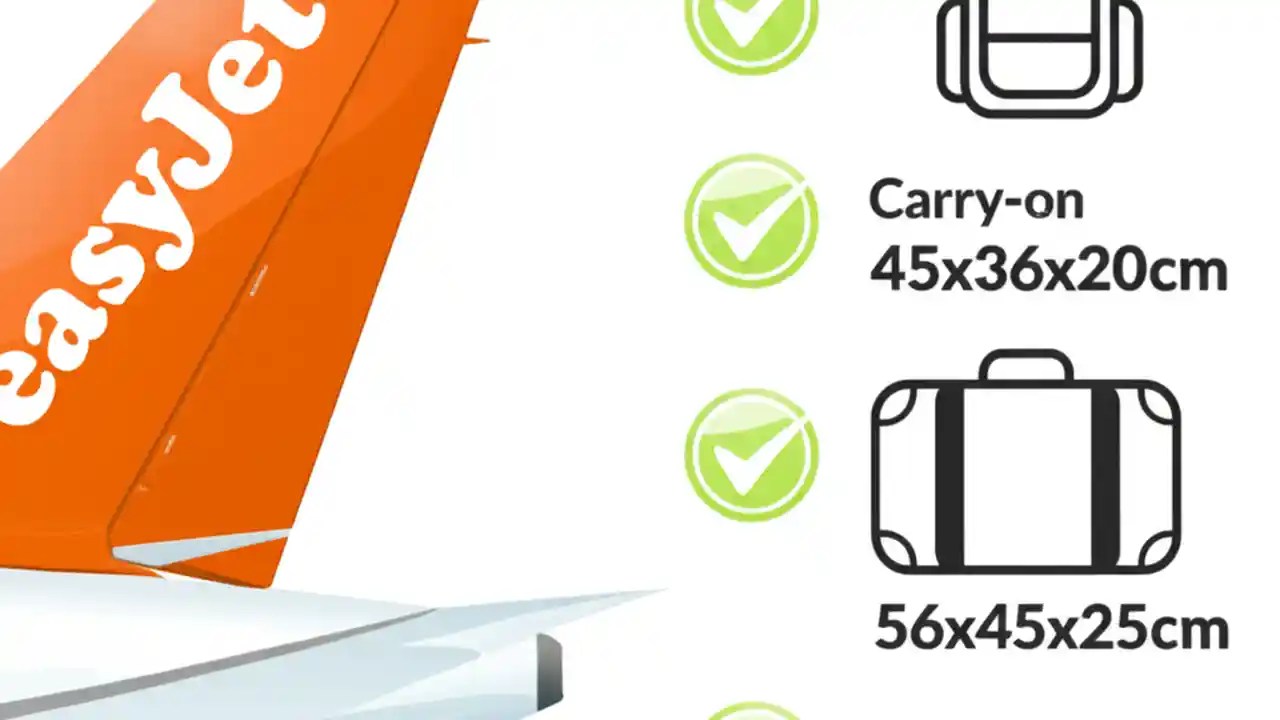 easyJet

Carry-on
45x36x20cm

56x45x25cm