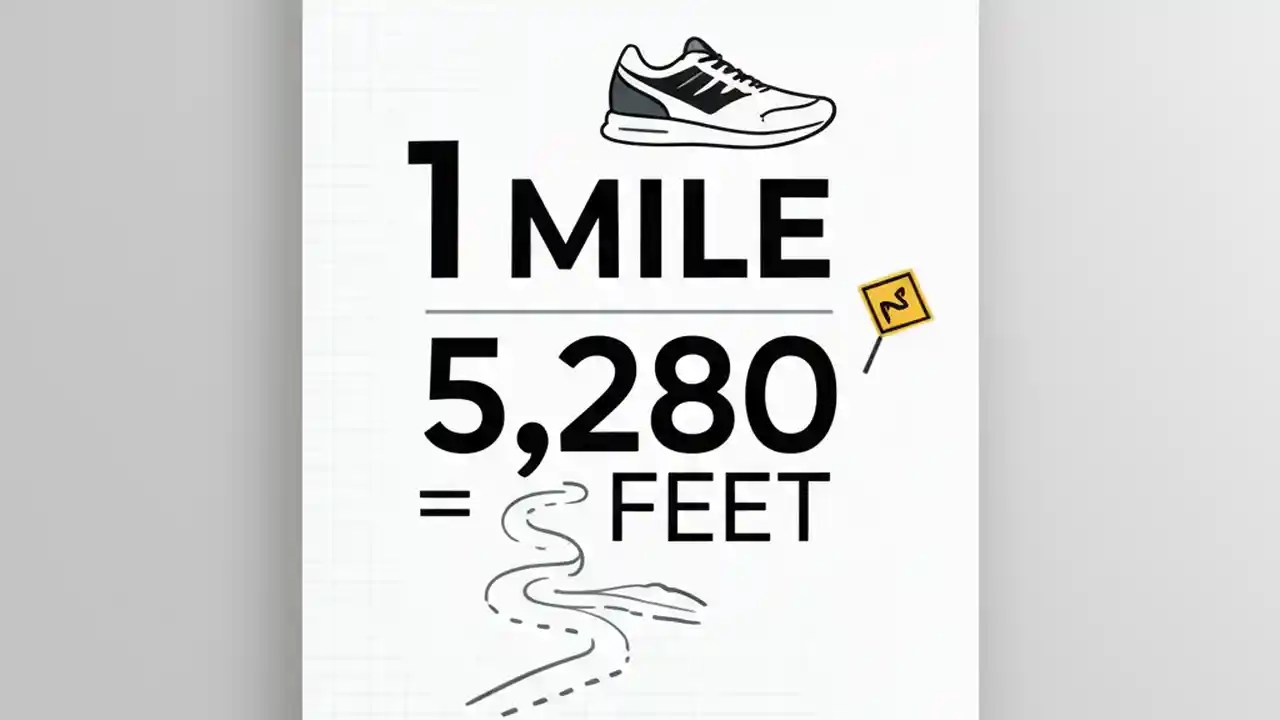 1 MILE

5,280

= FEET