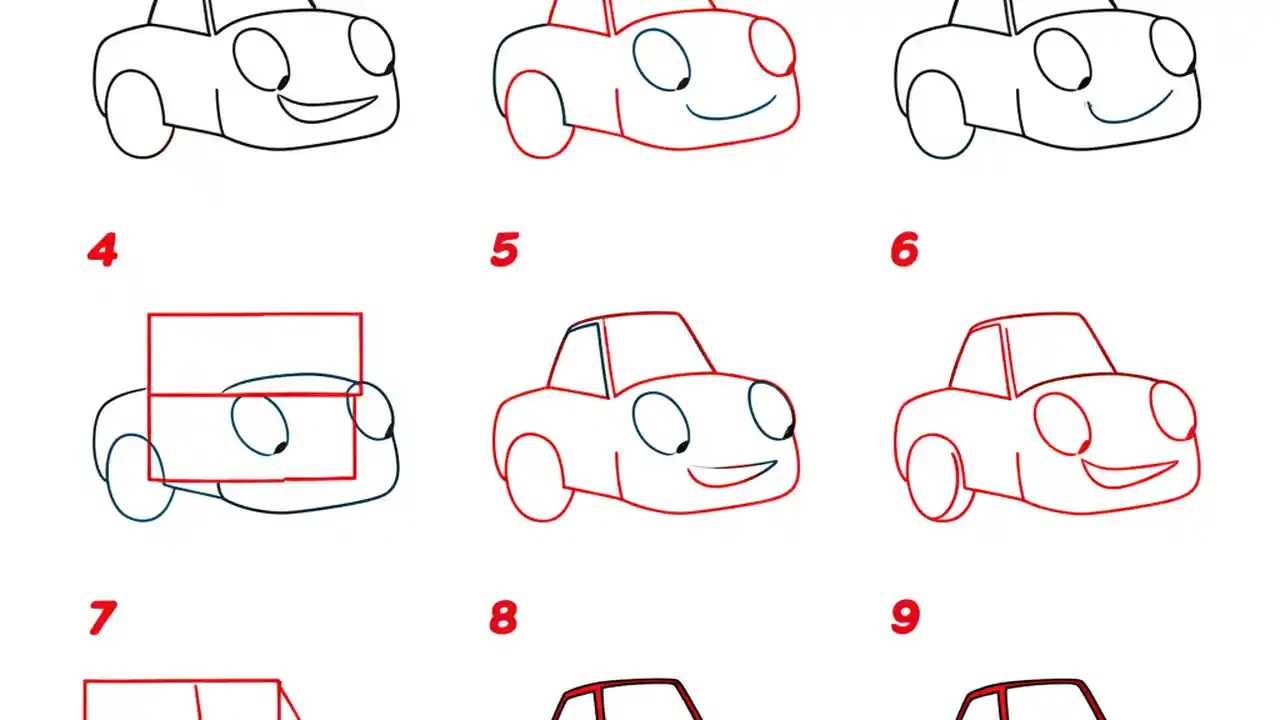 4

5

6

7

8

9