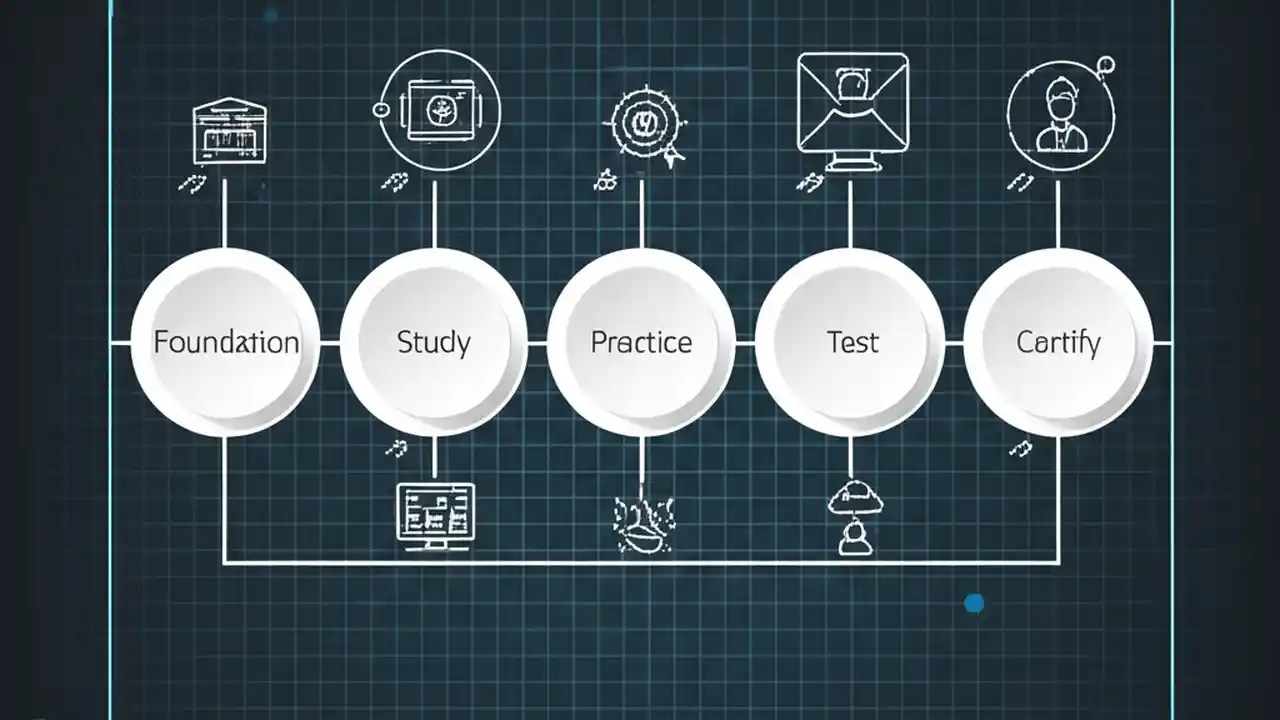 Foundation

Study

Practice

Test

Cartify