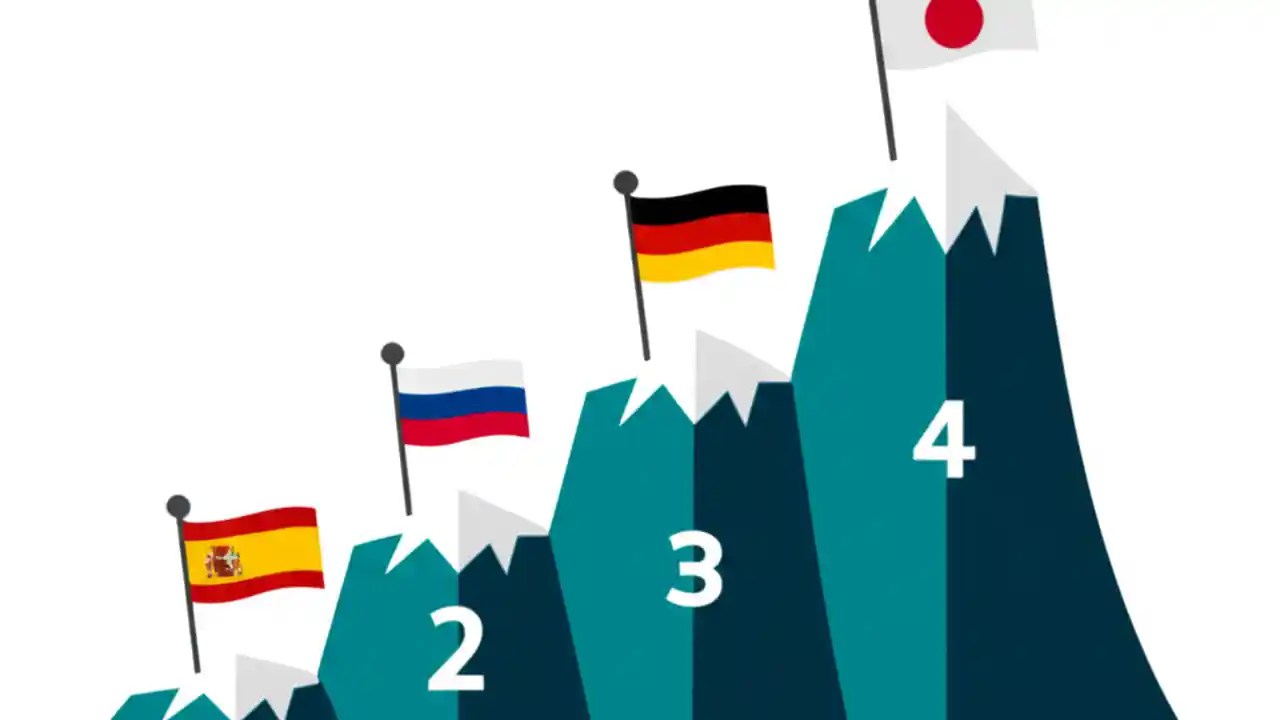 2
3
4