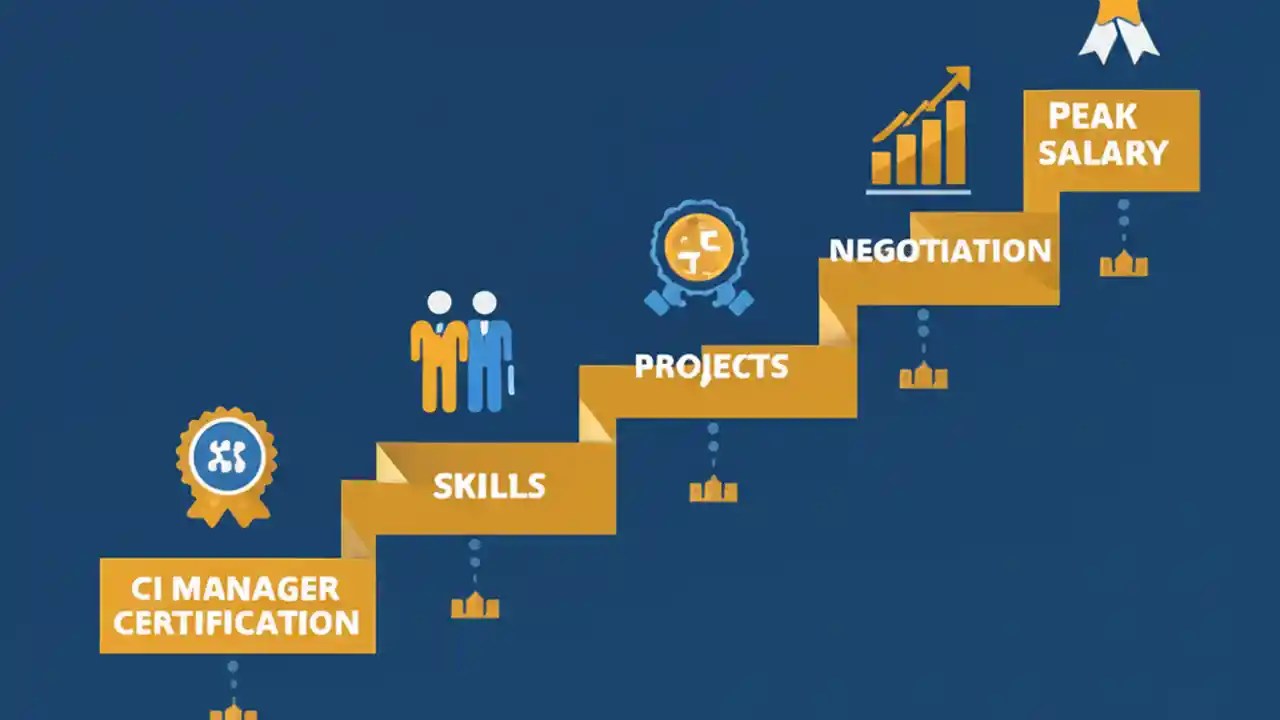 CI MANAGER CERTIFICATION

SKILLS

PROJECTS

NEGOTIATION

PEAK SALARY