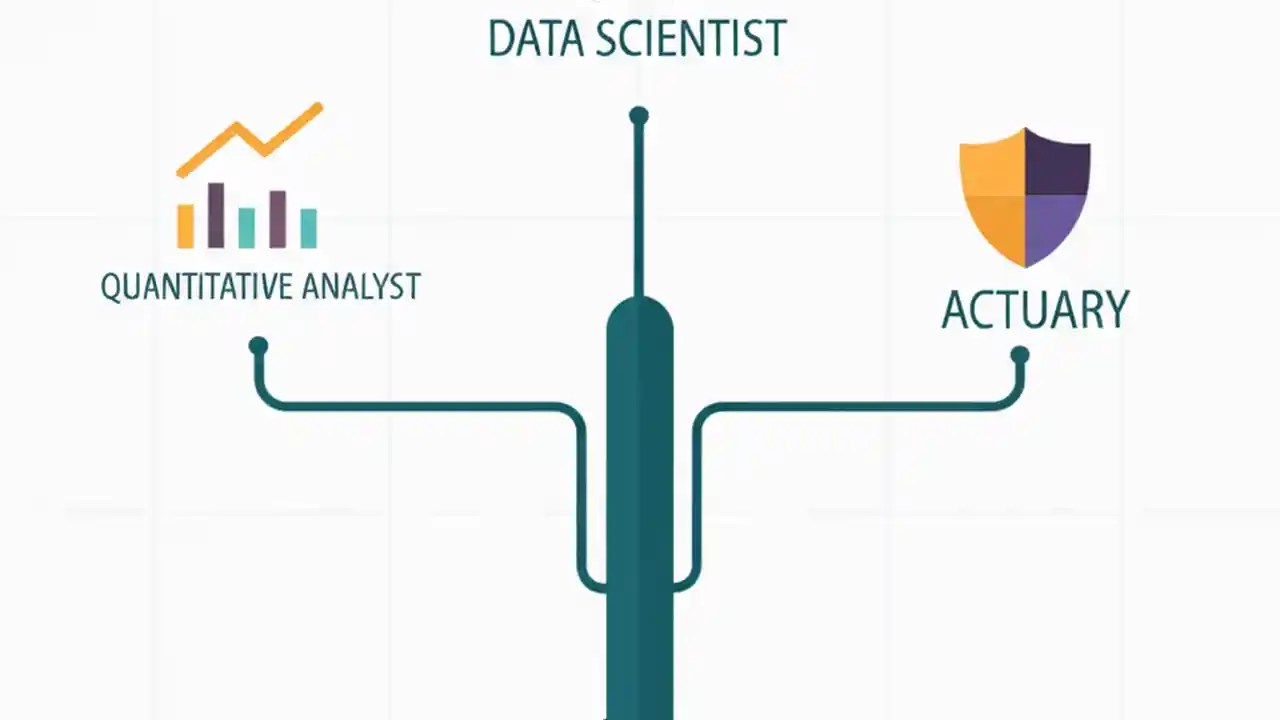 DATA SCIENTIST

QUANTITATIVE ANALYST

ACTUARY