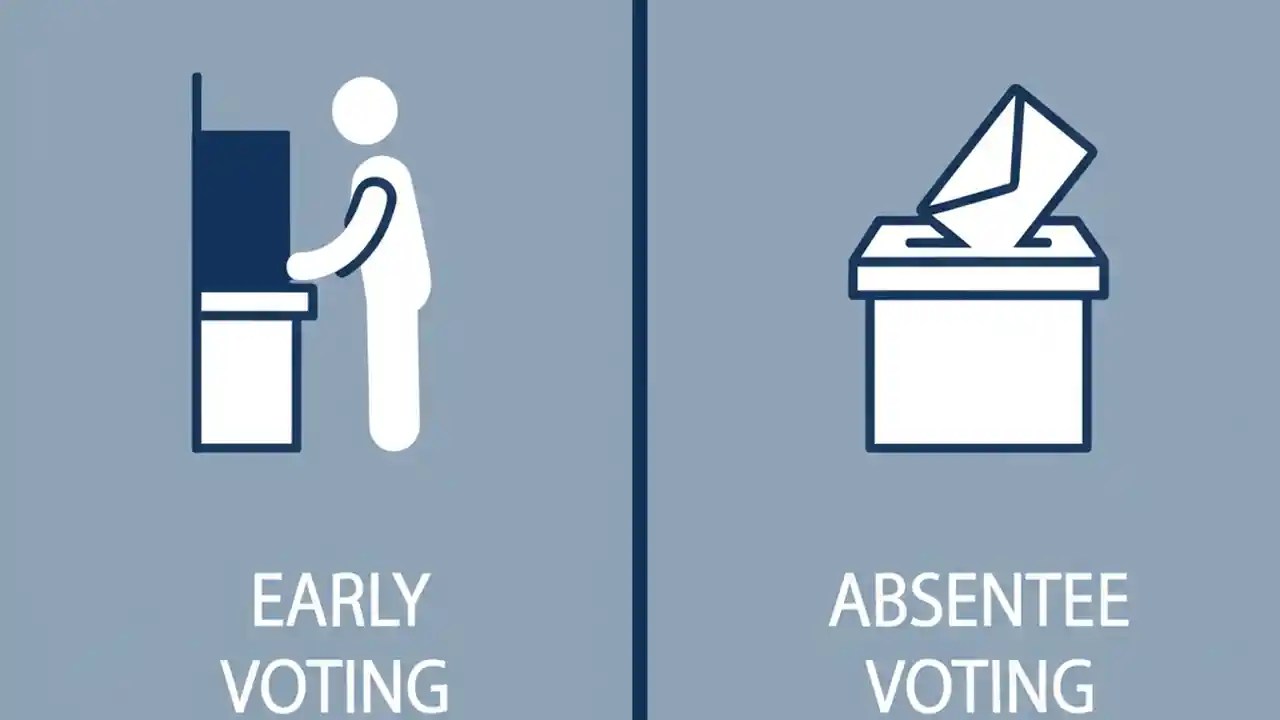 EARLY VOTING

ABSENTEE VOTING