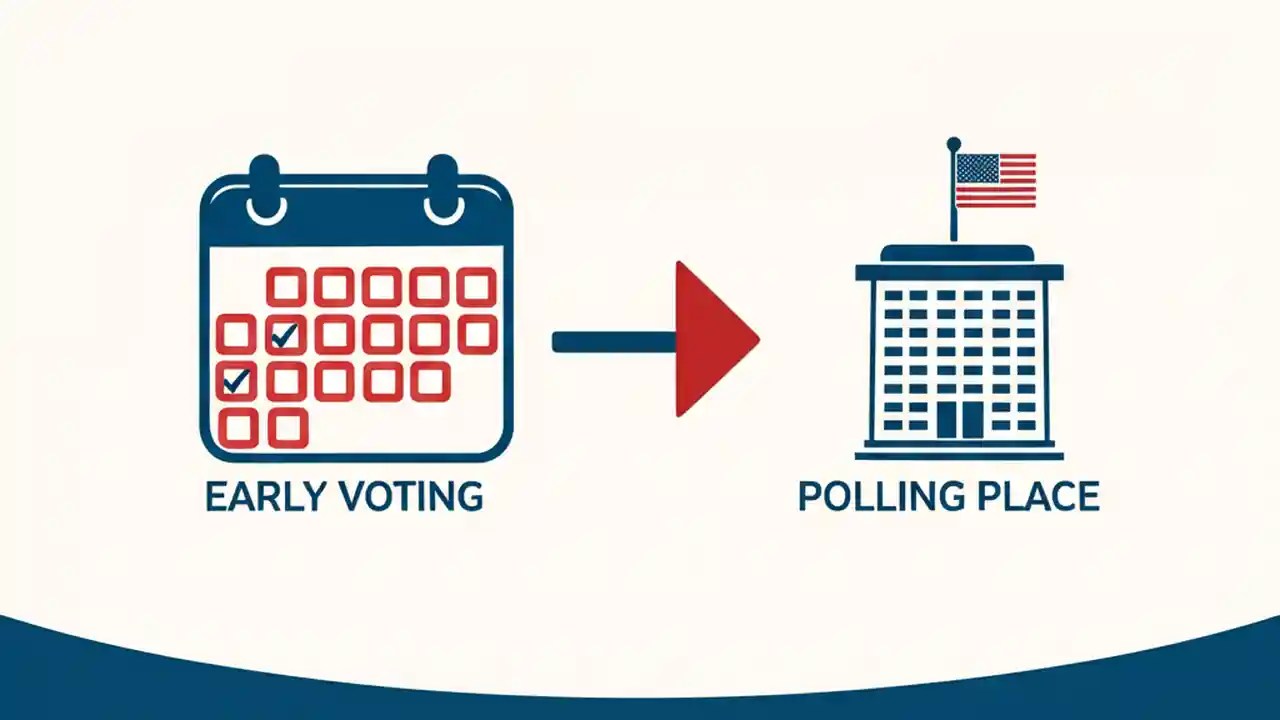 EARLY VOTING

POLLING PLACE