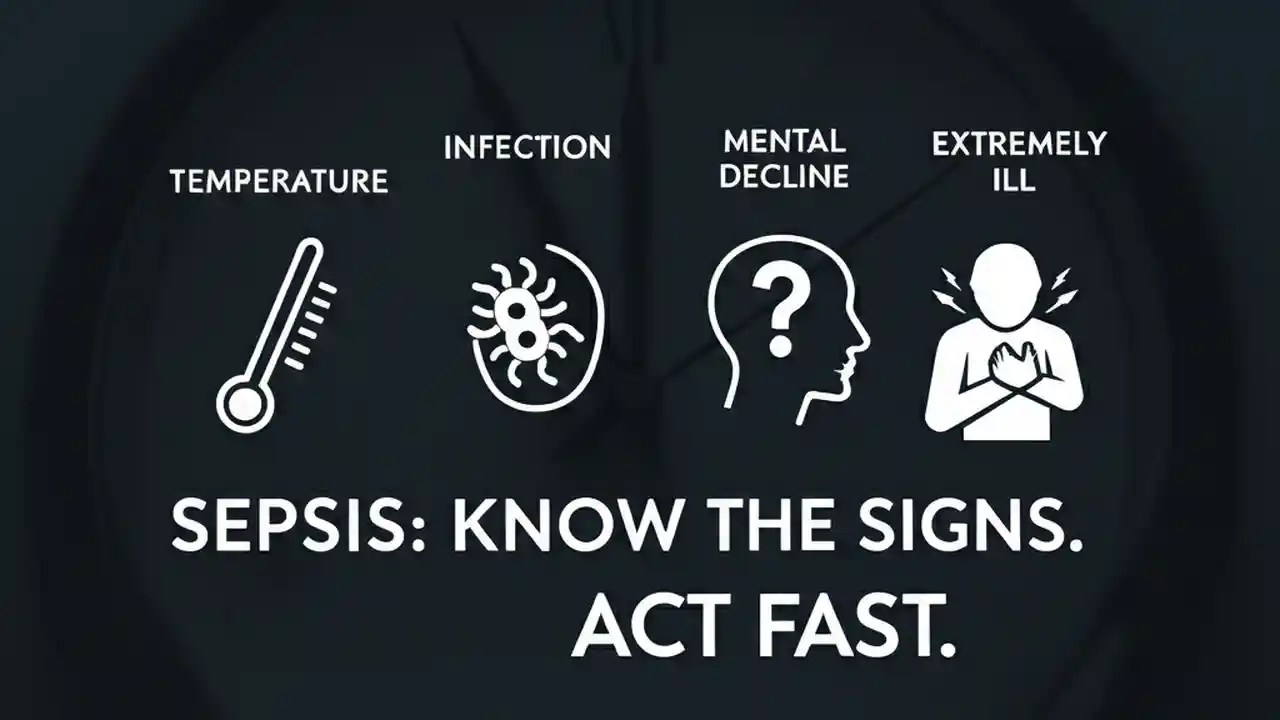 TEMPERATURE

INFECTION

MENTAL DECLINE

EXTREMELY ILL

?

SEPSIS: KNOW THE SIGNS.
ACT FAST.