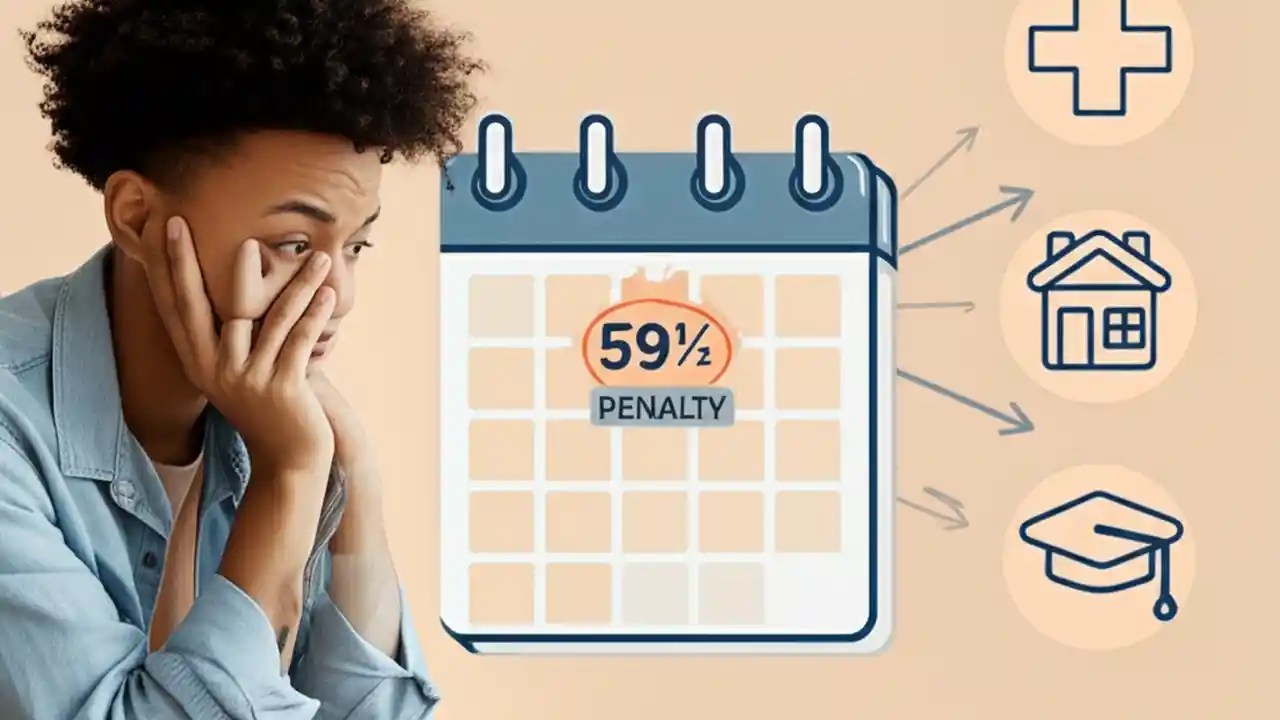 59½
PENALTY