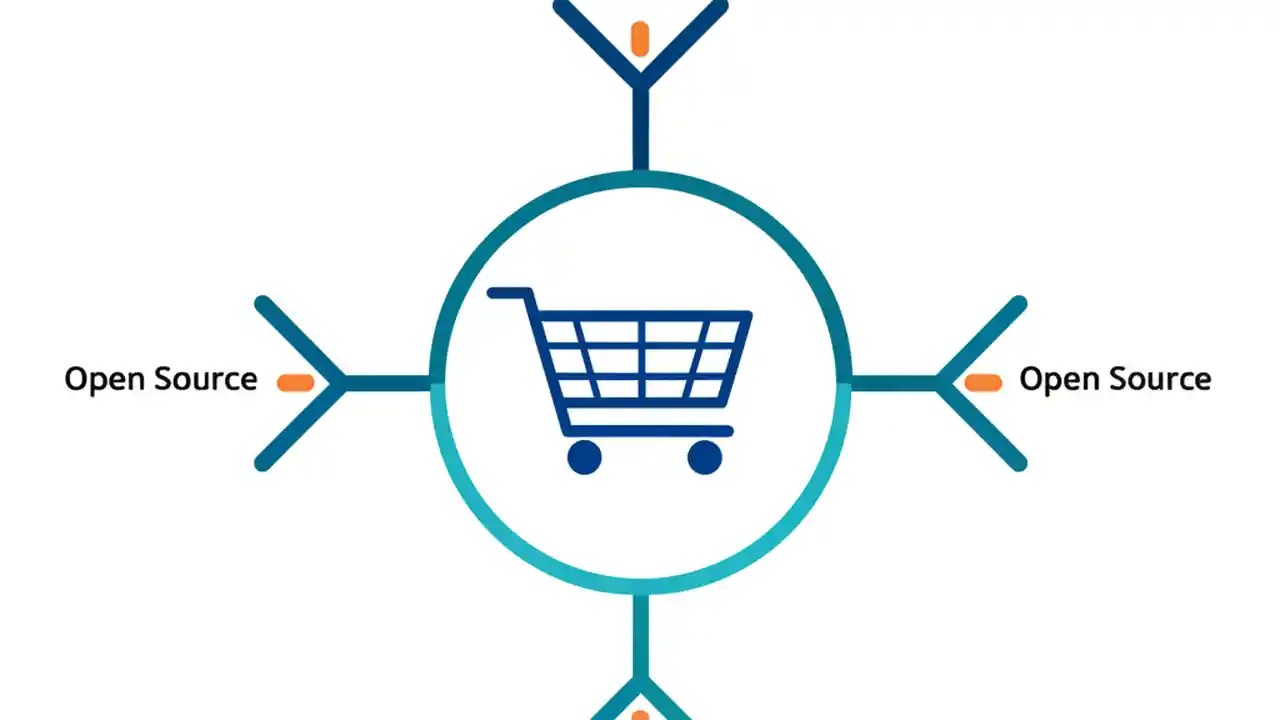 Open Source

Open Source