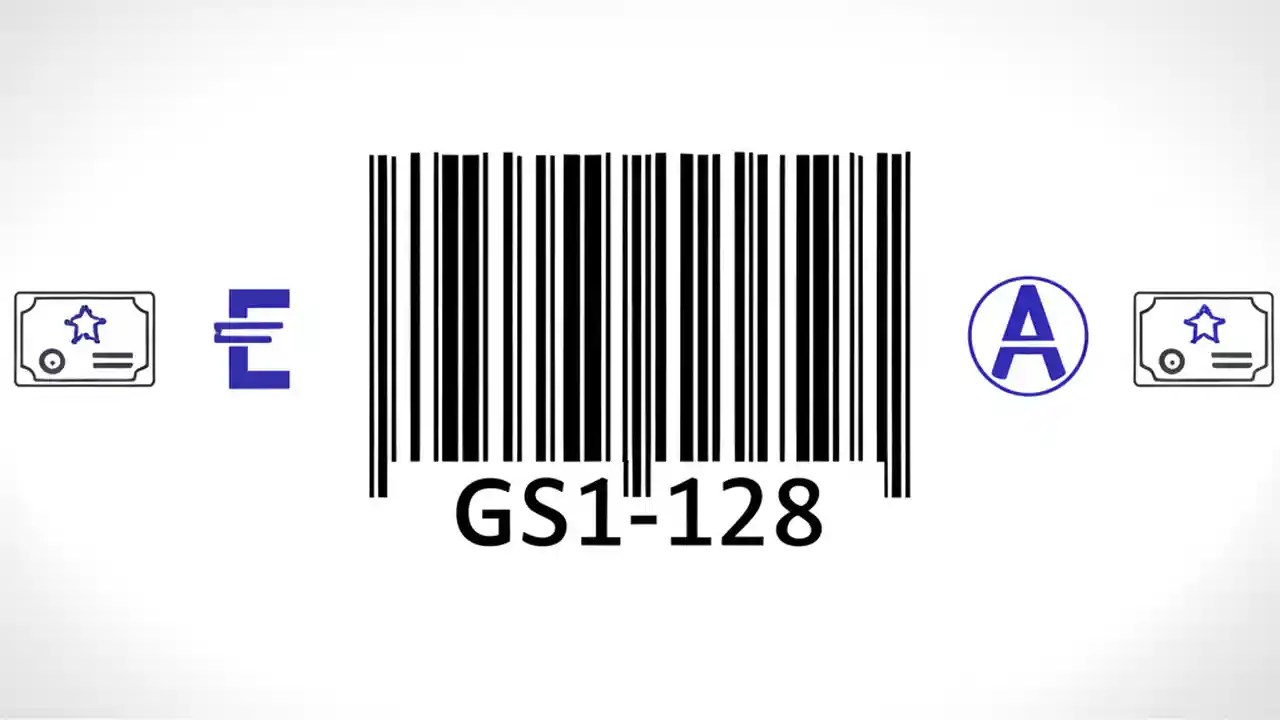 E

GS1-128

A