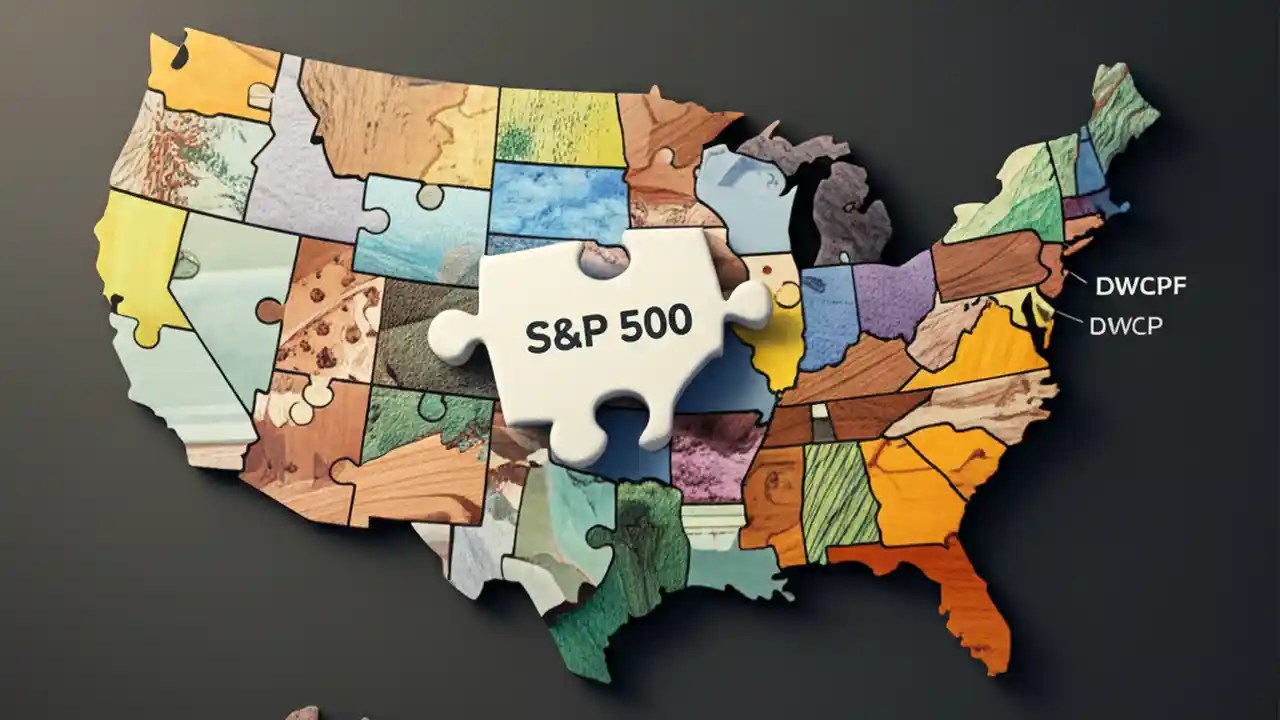 S&P 500

DWCPF

DWCP