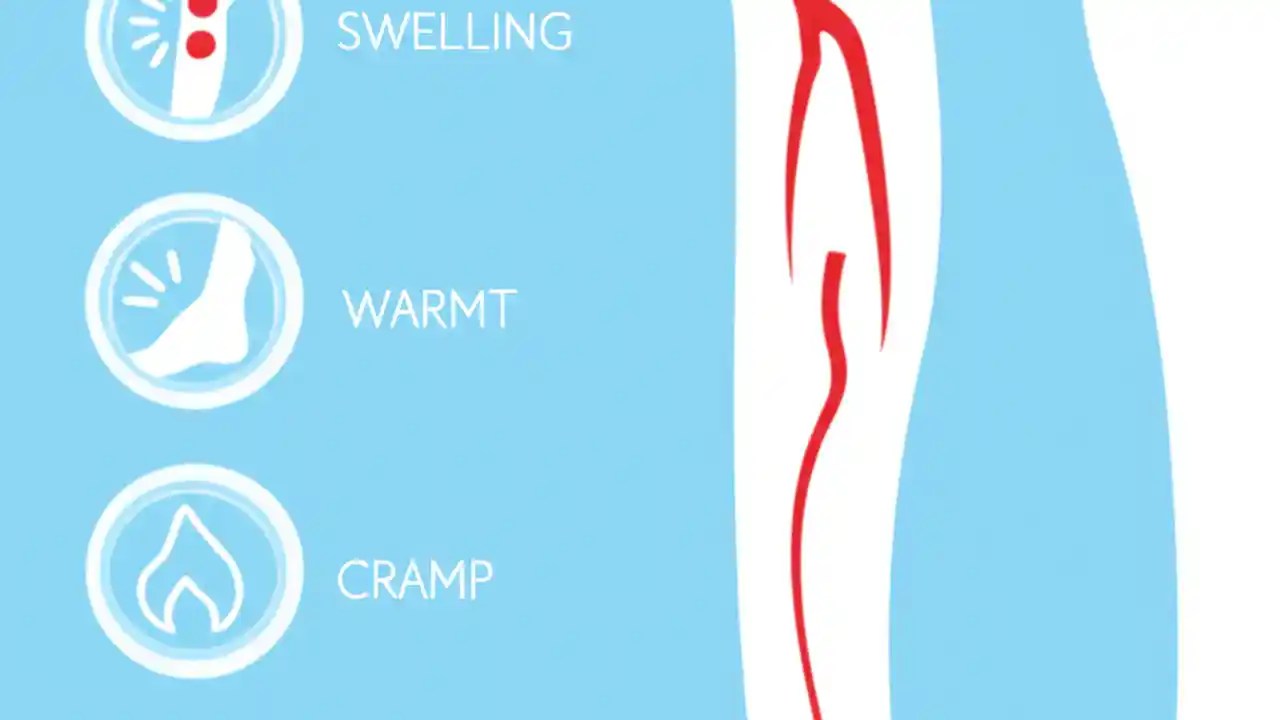 SWELLING

WARMT

CRAMP