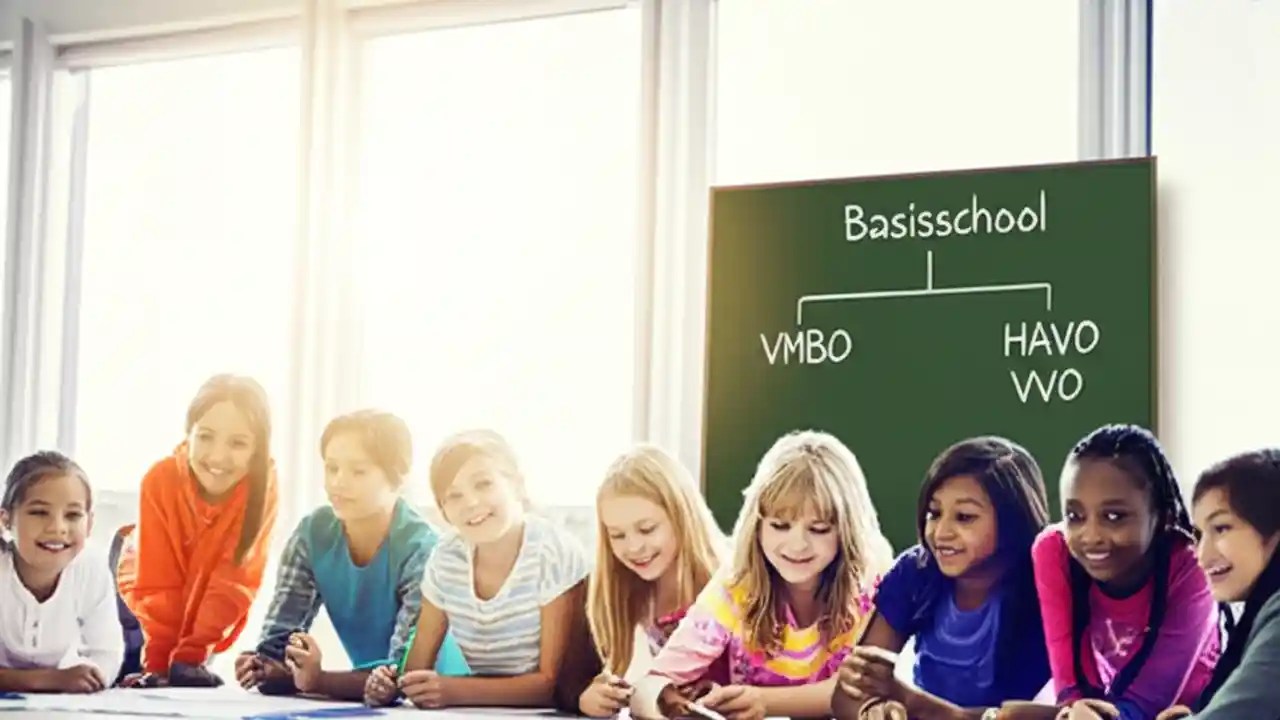 Basisschool

VMBO

HAVO
VWO