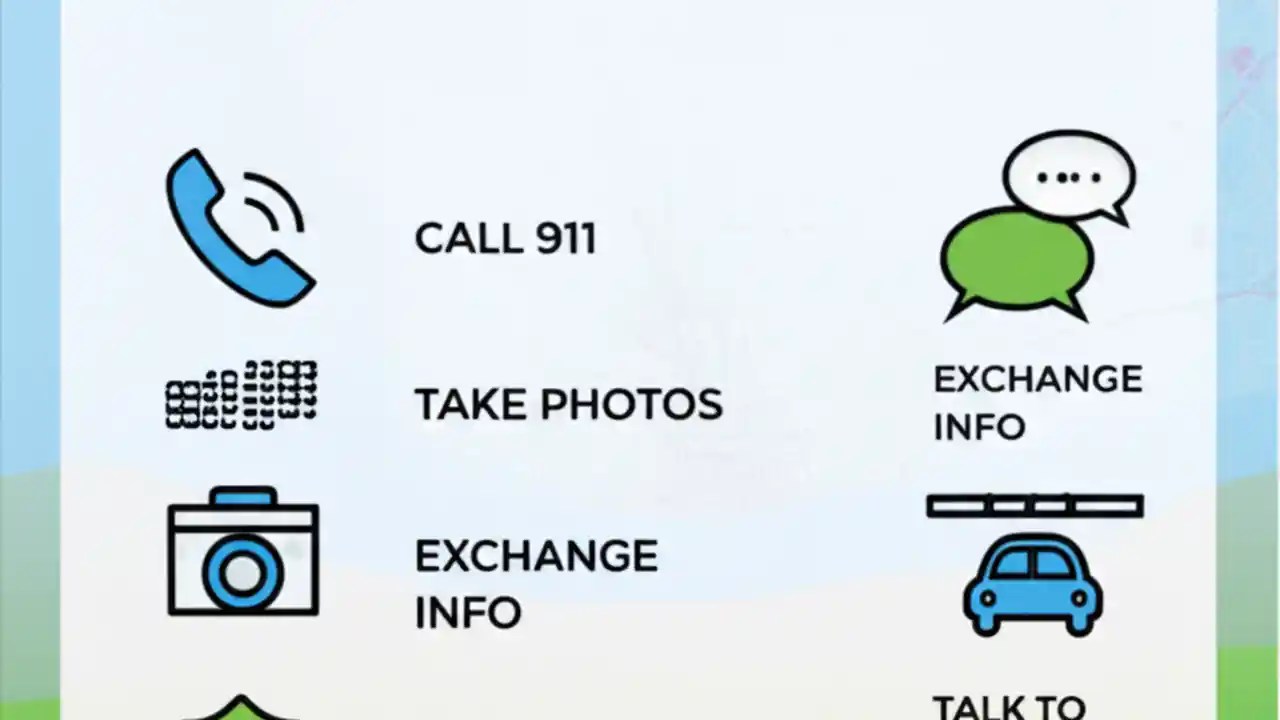 CALL 911

TAKE PHOTOS

EXCHANGE INFO

EXCHANGE INFO

TALK TO