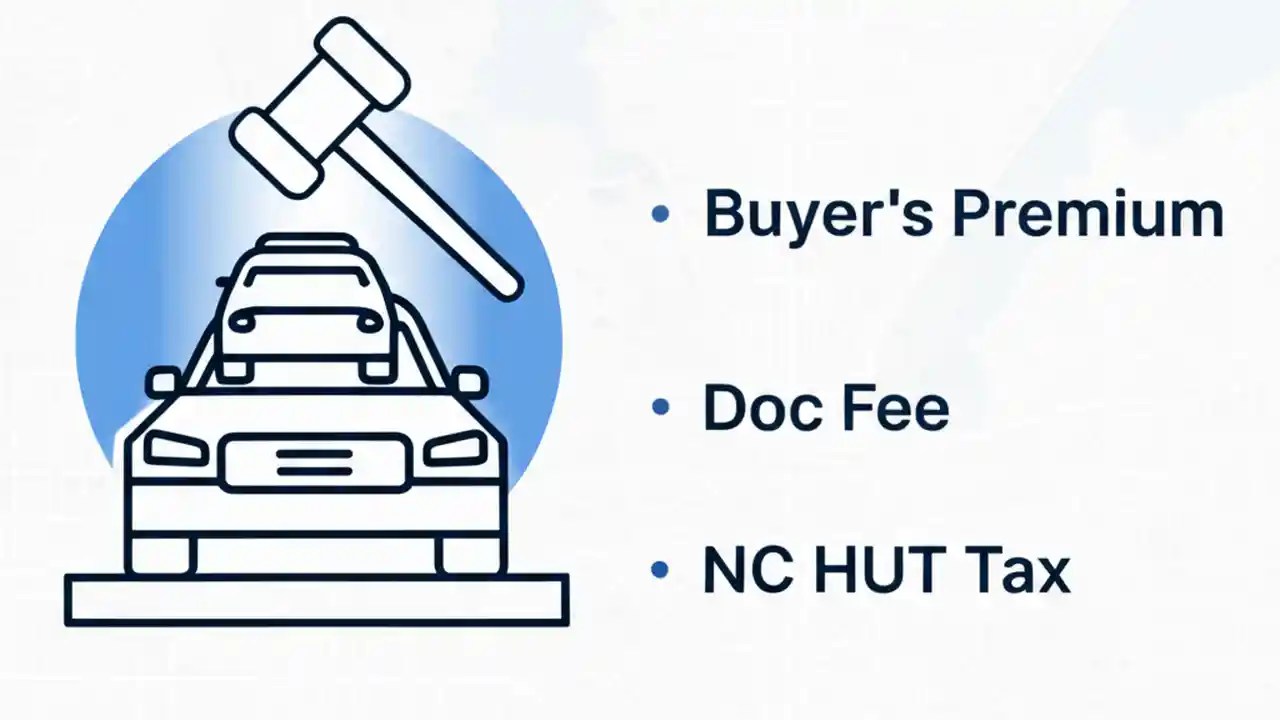 • Buyer's Premium

• Doc Fee

• NC HUT Tax