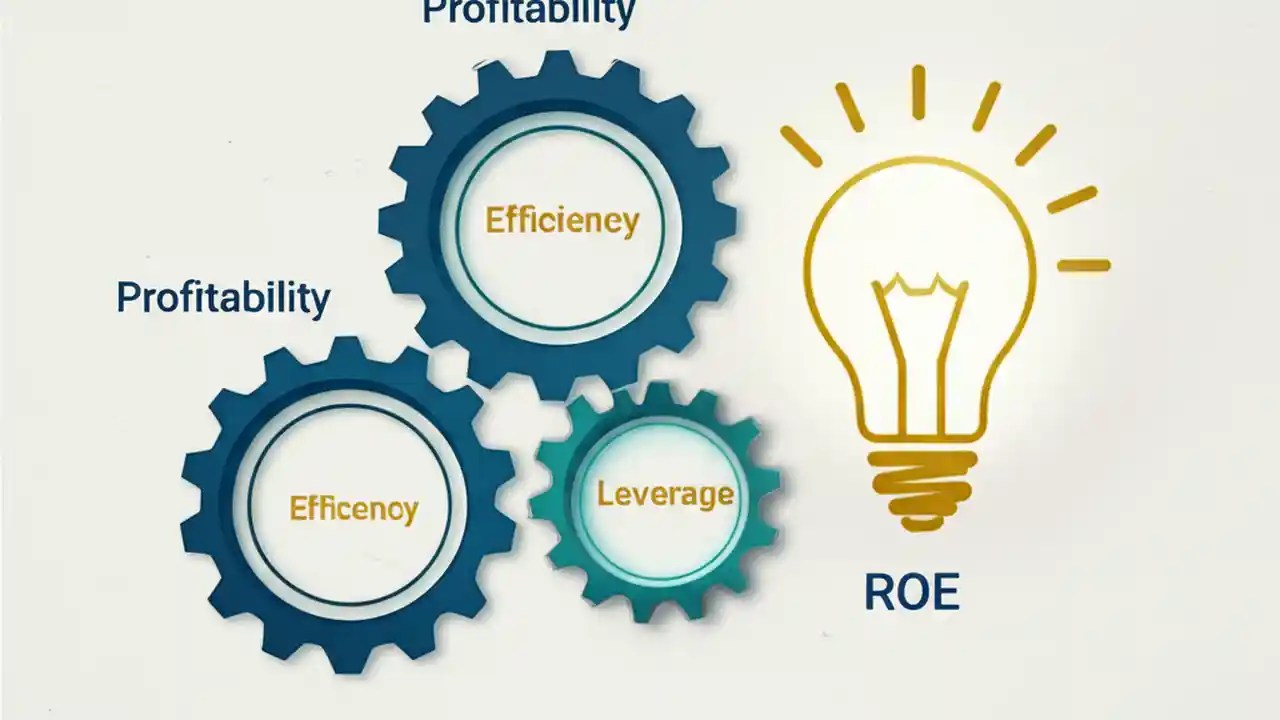 Profitability

Efficieney

Profitability

Efficency

Leverage

ROE