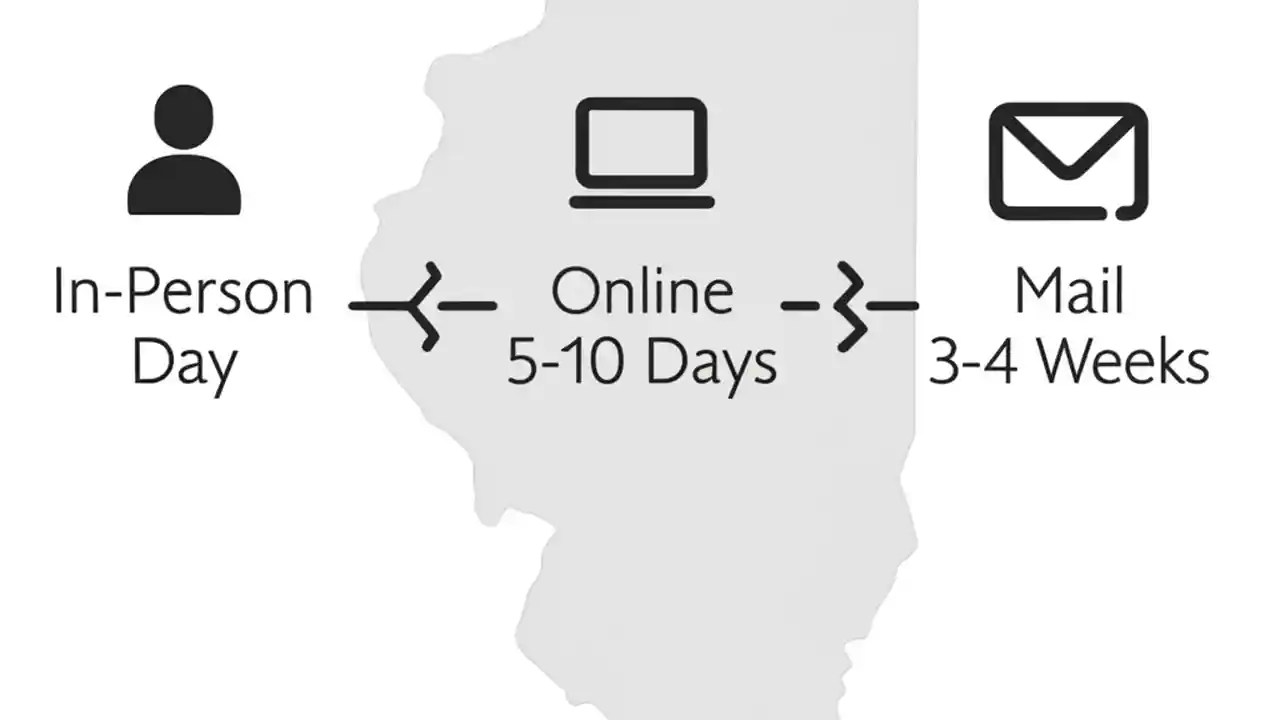 In-Person
Day

Online
5-10 Days

Mail
3-4 Weeks