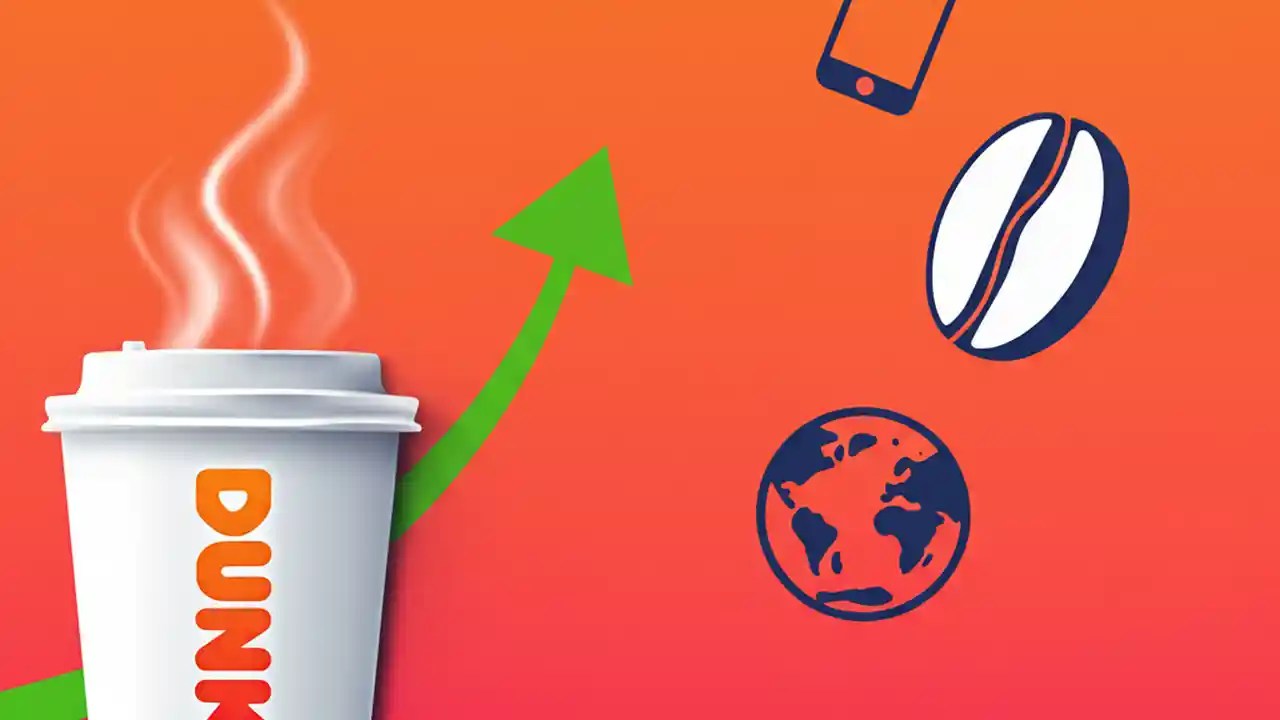 DUNK