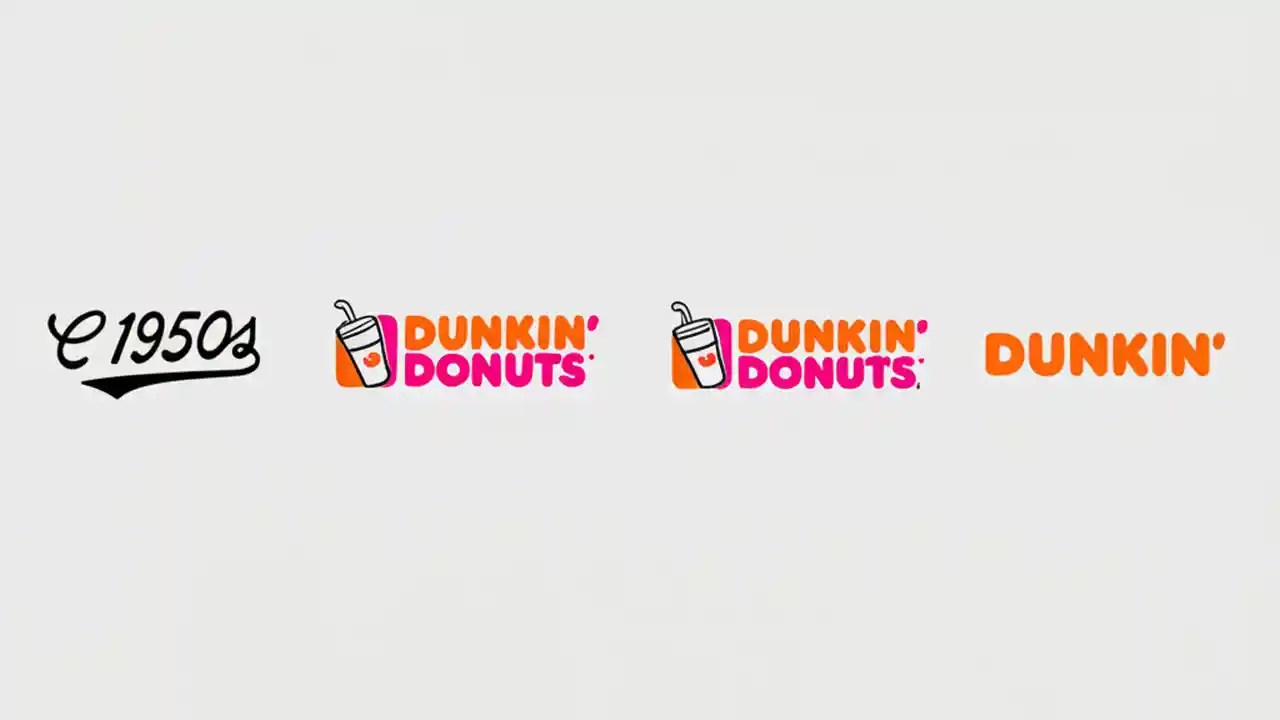 C 1950s

DUNKIN'
DONUTS

DUNKIN'
DONUTS

DUNKIN'