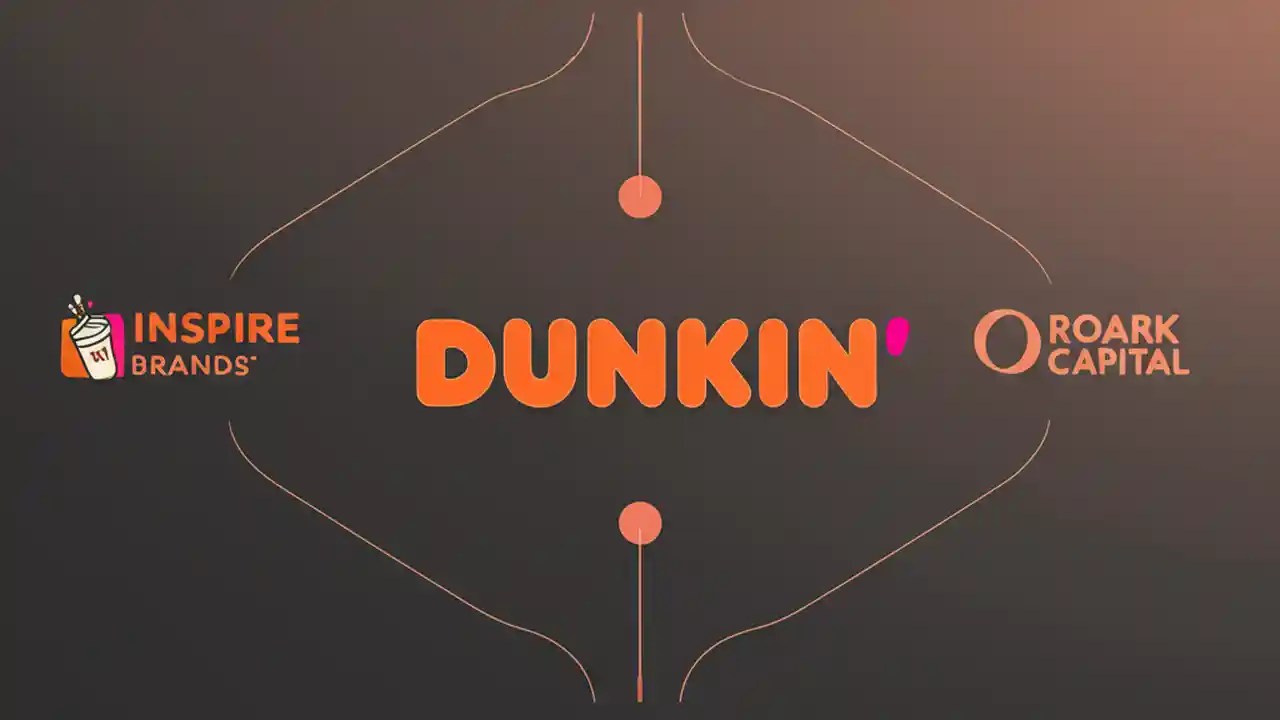 INSPIRE BRANDS™

DUNKIN'

ROARK CAPITAL