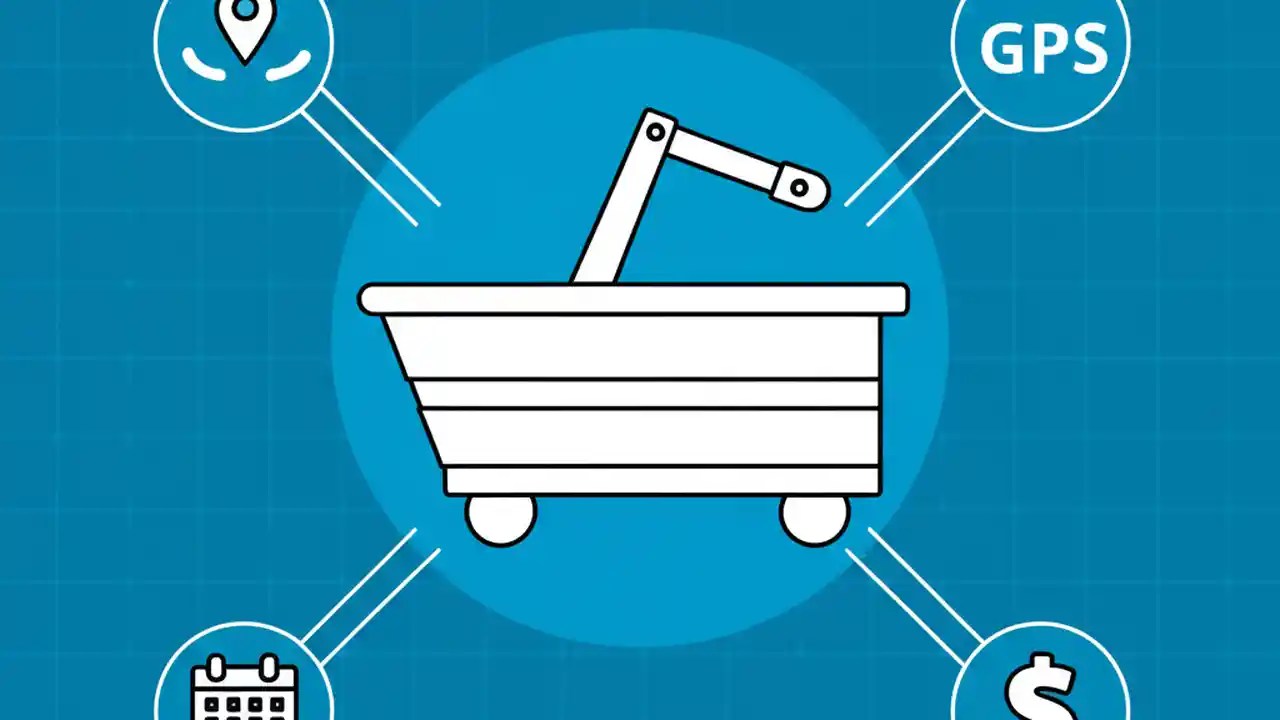 GPS

$