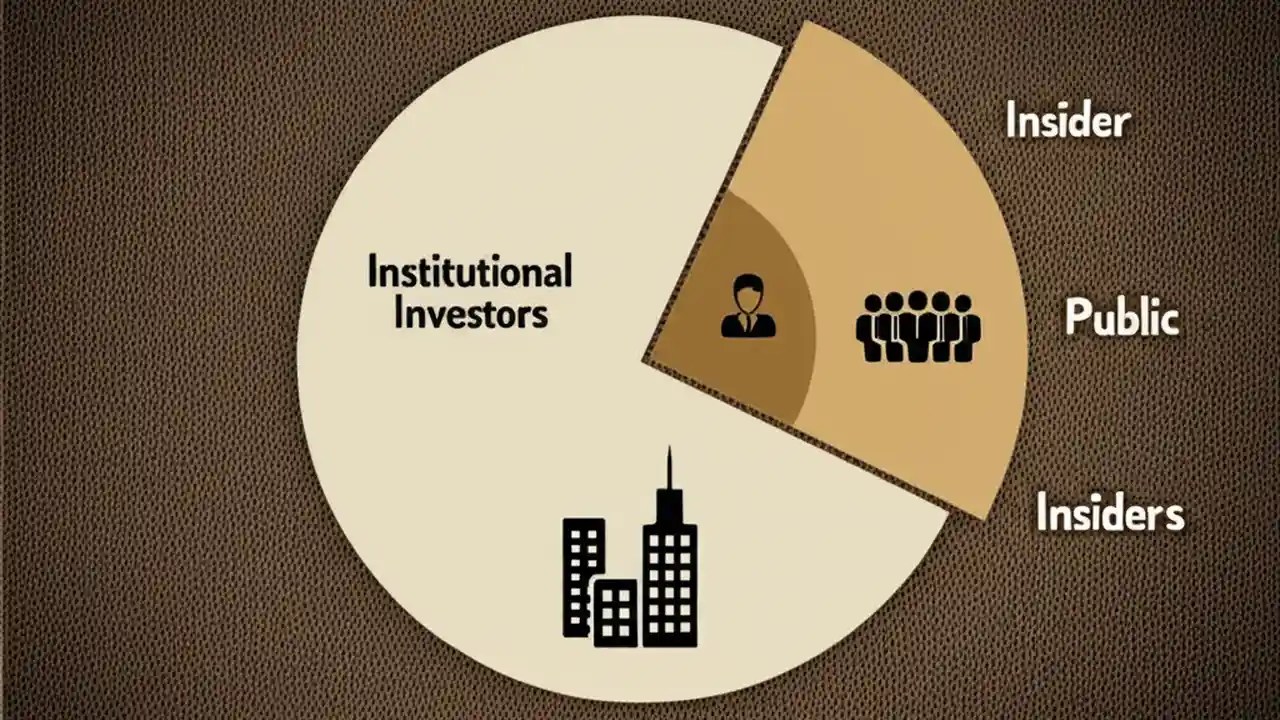 Institutional Investors

Insider

Public

Insiders