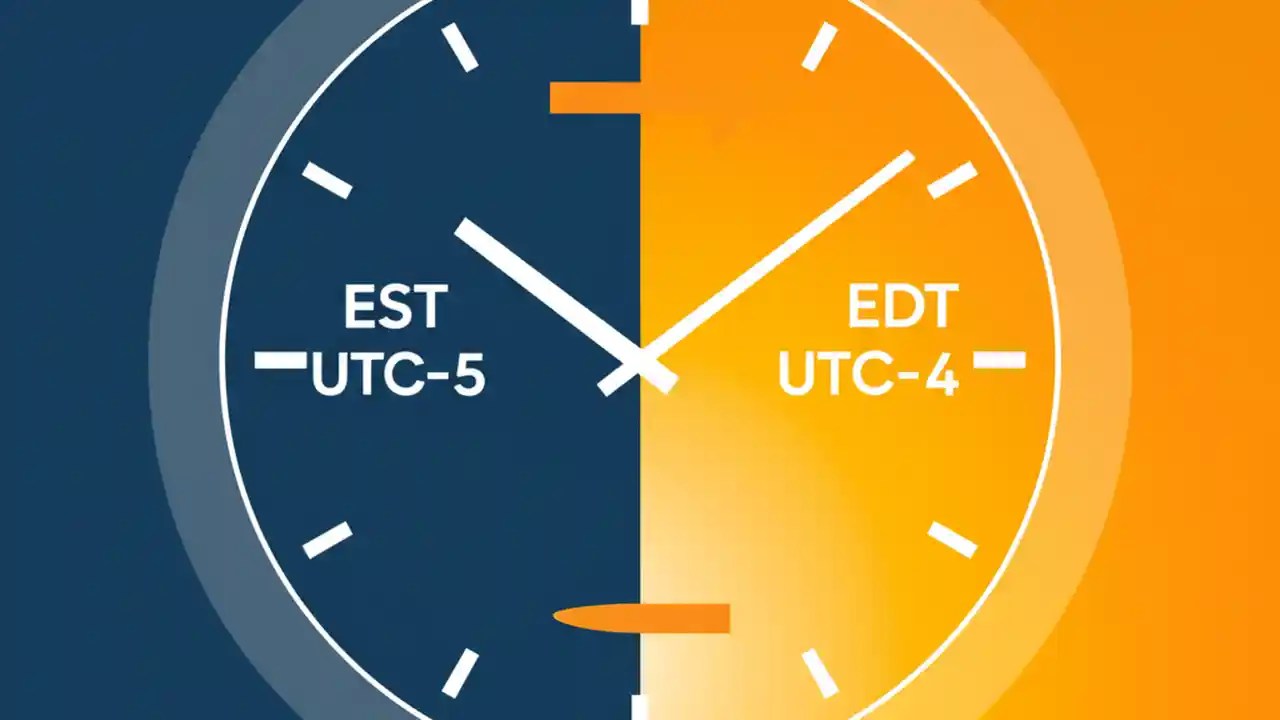 EST
UTC-5

EDT
UTC-4