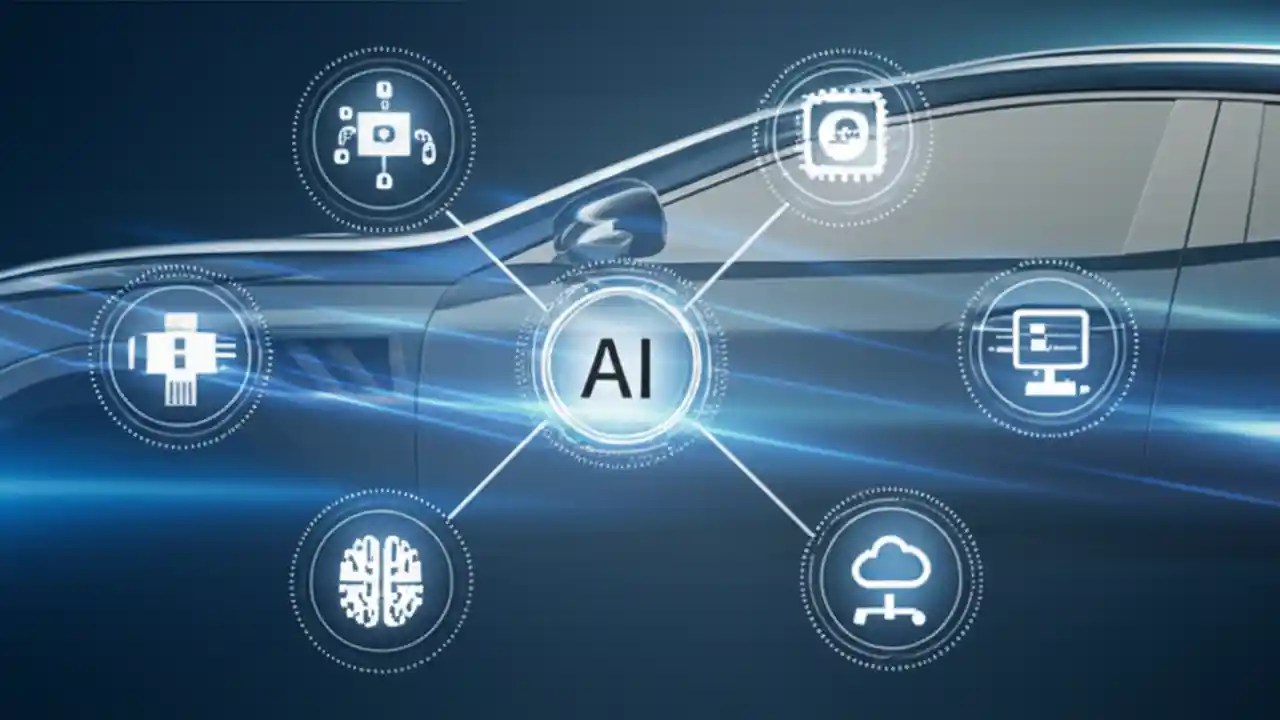 AI