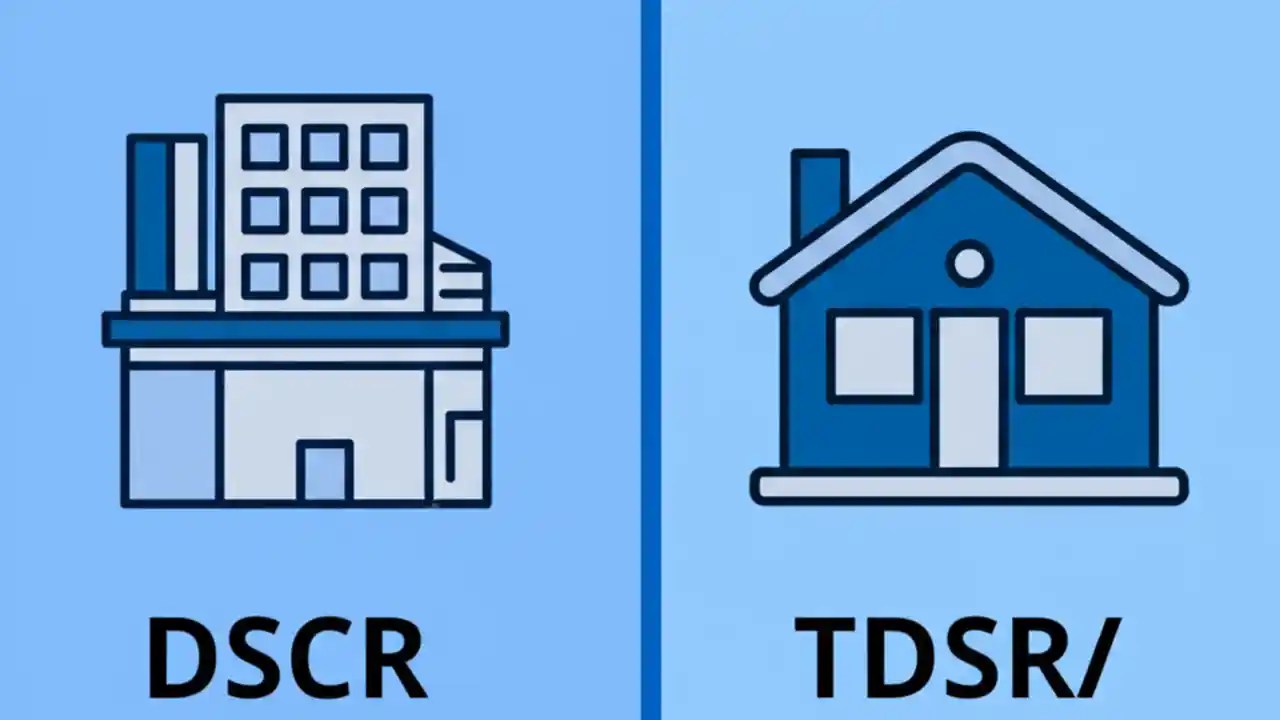 DSCR

TDSR/