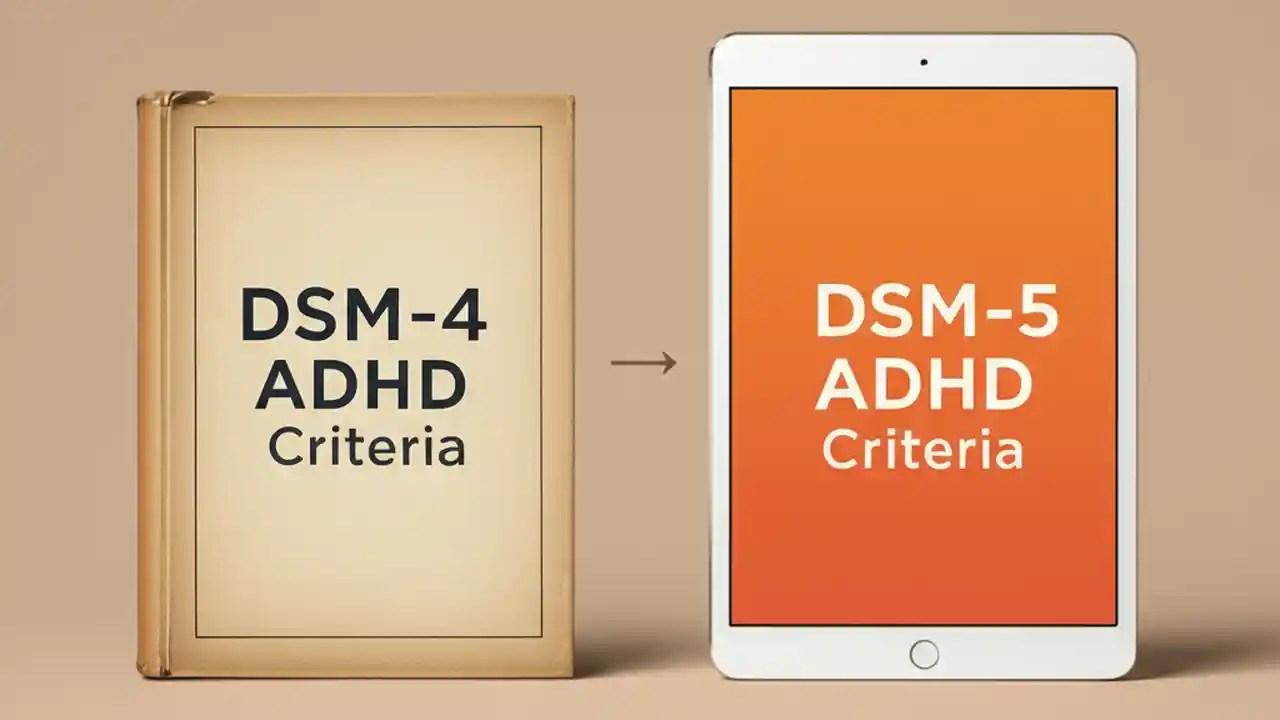 DSM-4
ADHD
Criteria

→

DSM-5
ADHD
Criteria