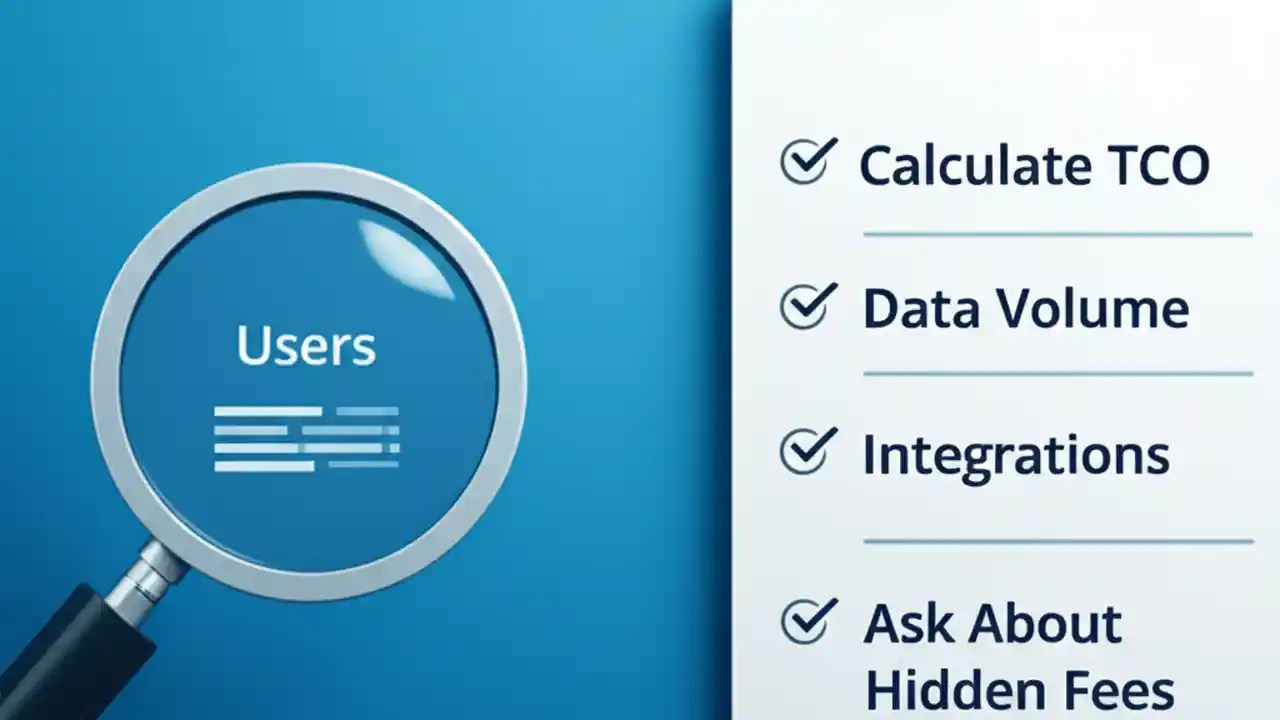 Users

Calculate TCO

Data Volume

Integrations

Ask About Hidden Fees