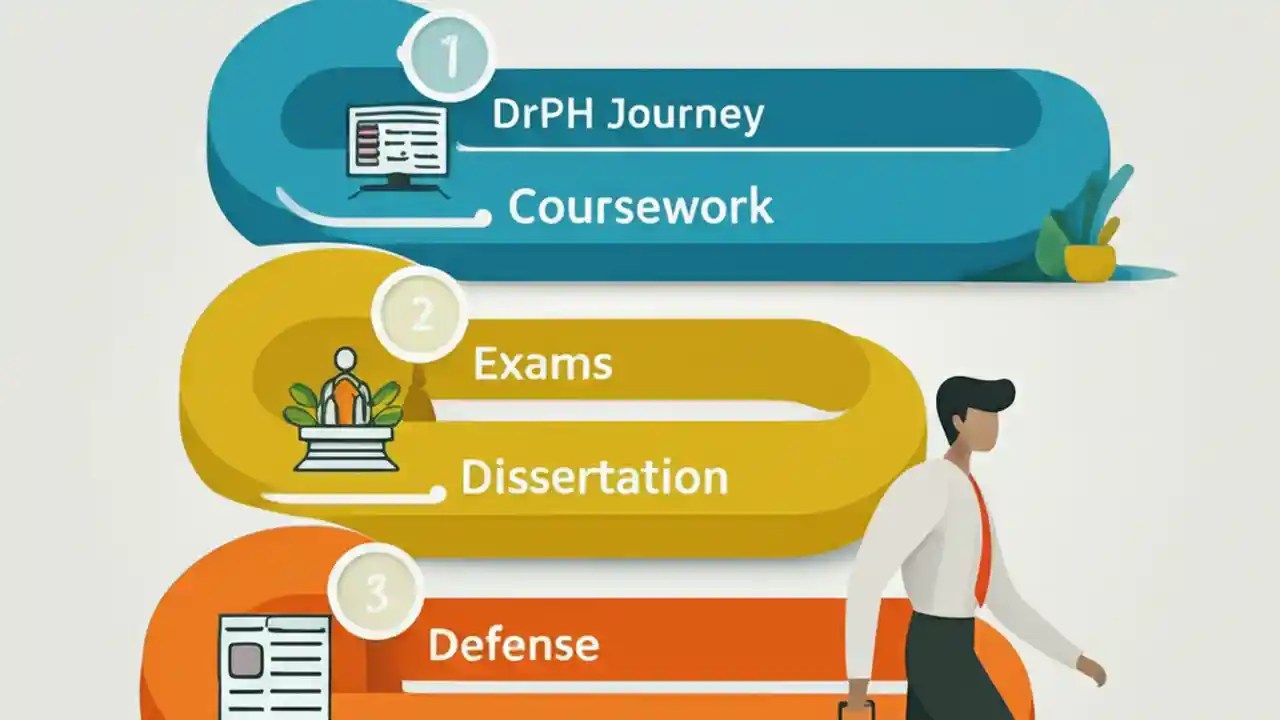 1

DrPH Journey

Coursework

2

Exams

Dissertation

3

Defense