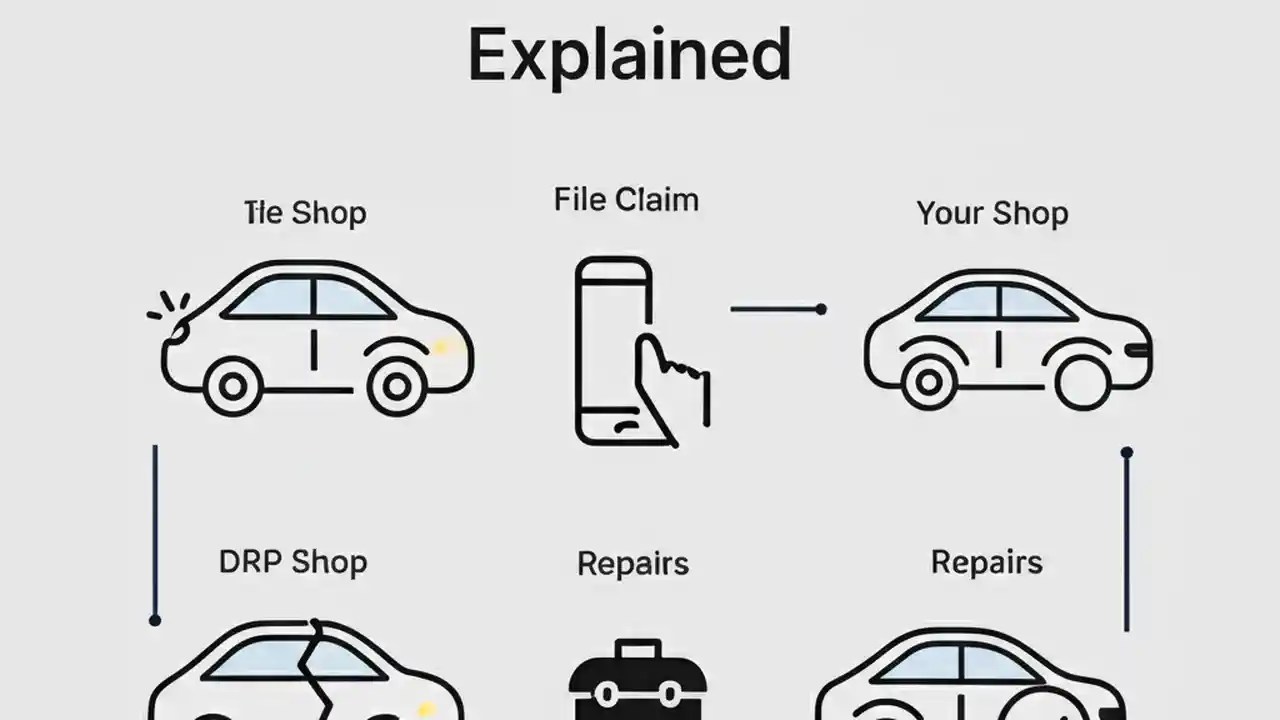 Explained

Tle Shop

File Claim

Your Shop

DRP Shop

Repairs

Repairs