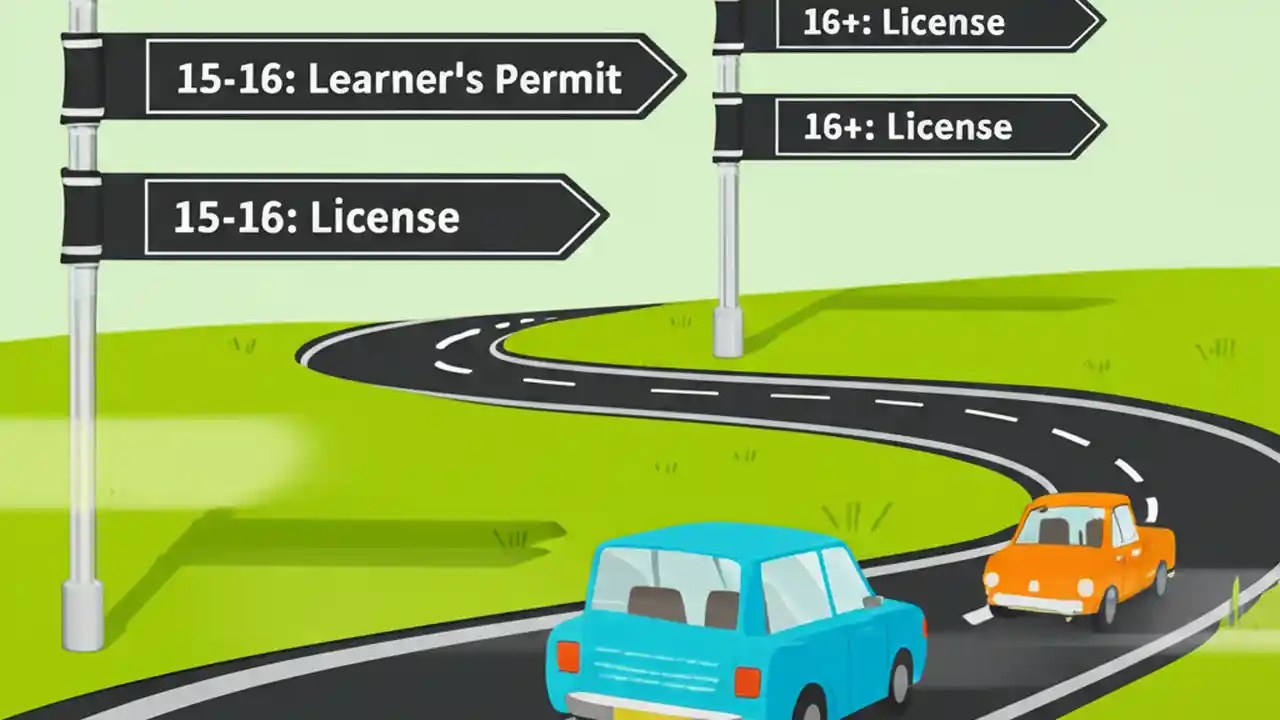 15-16: Learner's Permit

15-16: License

16+: License

16+: License