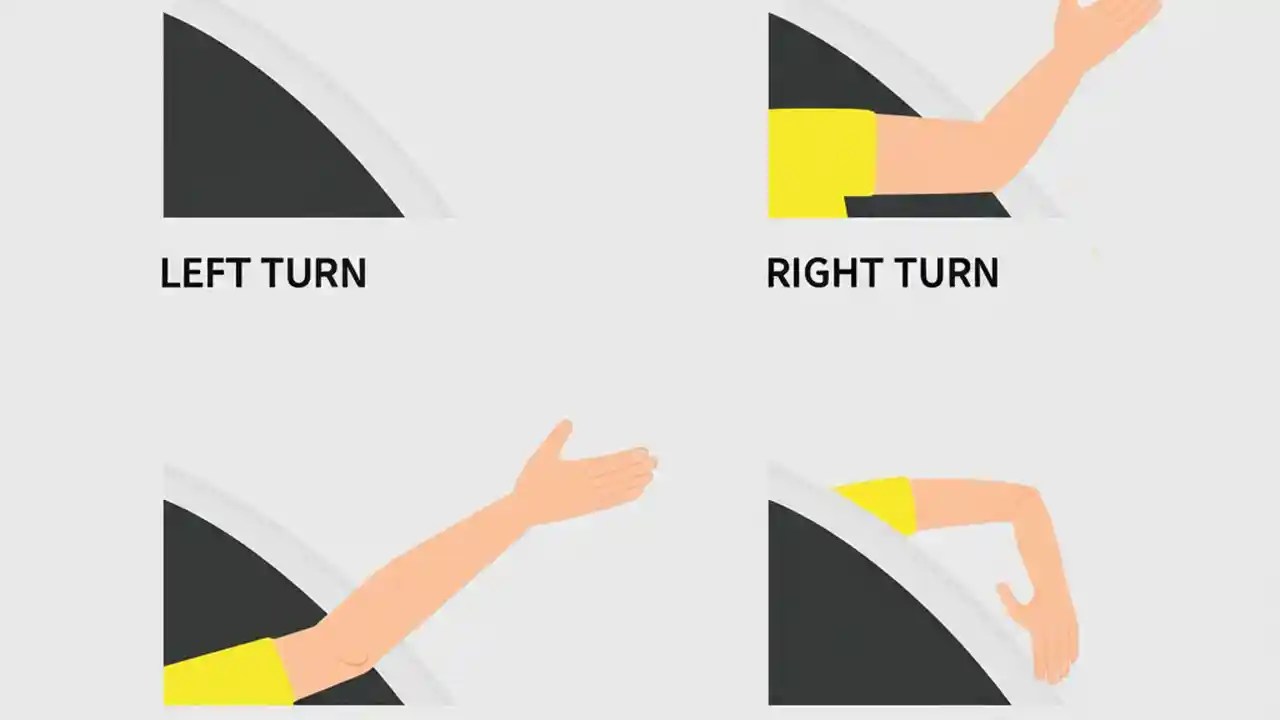 LEFT TURN

RIGHT TURN