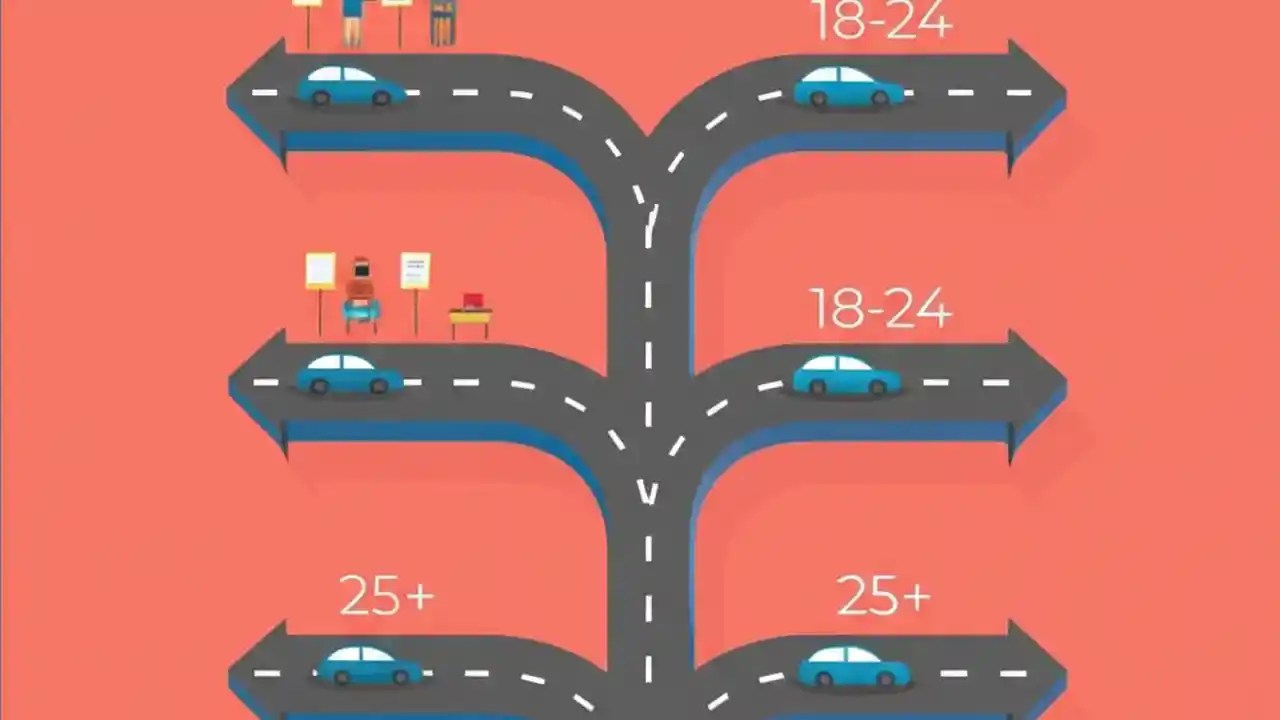 18-24

18-24

25+

25+